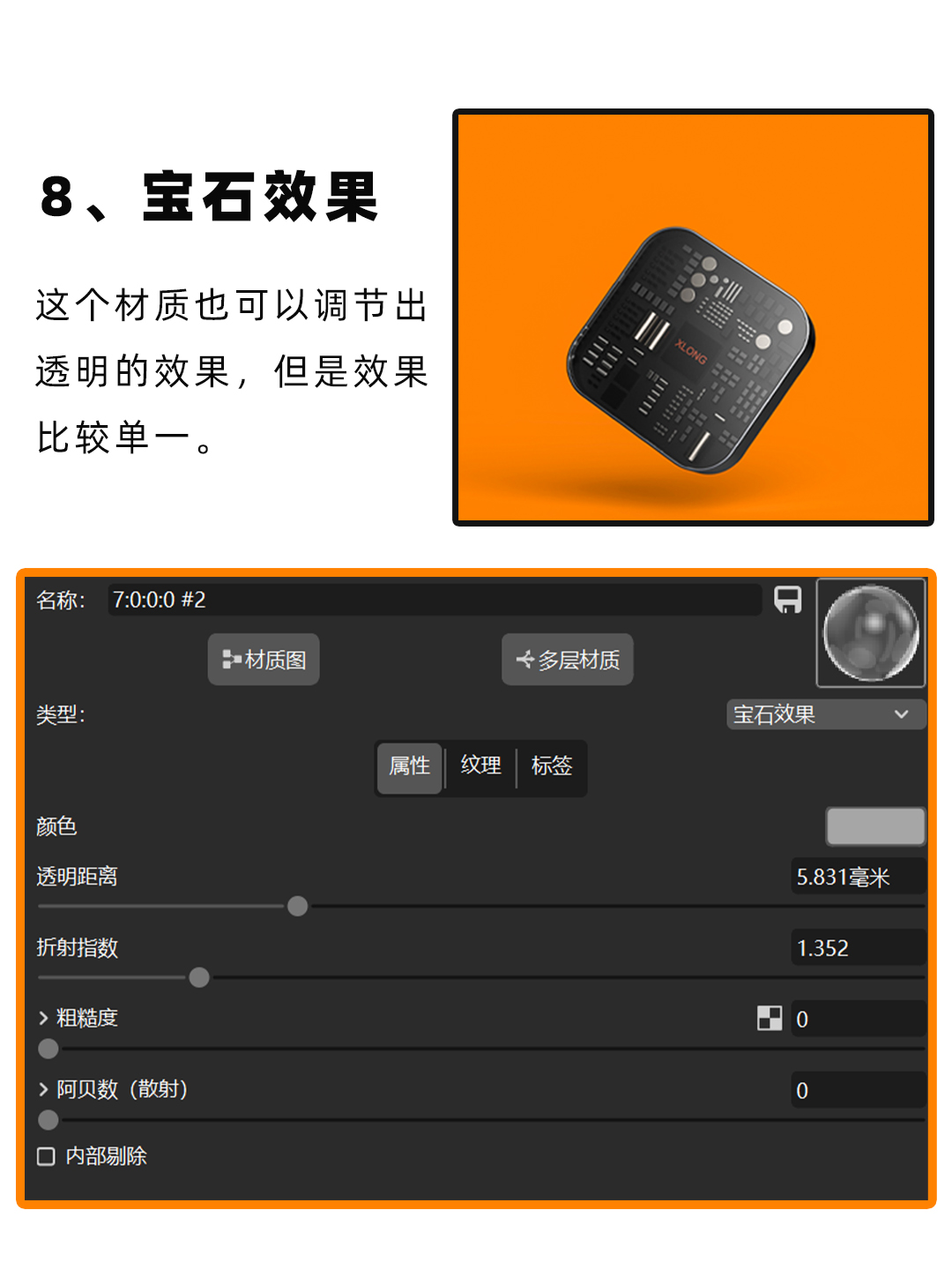 8、宝石效果

这个材质也可以调节出透明的效果，但是效果比较单一。

XLONG

名称: 7:0:0:0 #2

材质图

多层材质

类型:

宝石效果

属性 纹理 标签

颜色

透明距离 5.831毫米

折射指数 1.352

粗糙度 0

阿贝数（散射） 0

内部剔除