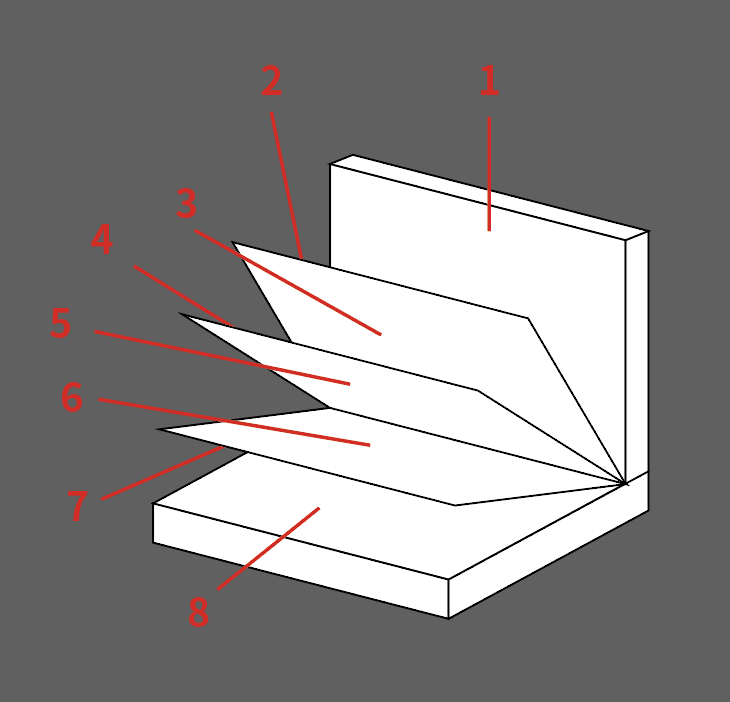 2
1
3
4
5
6
7
8