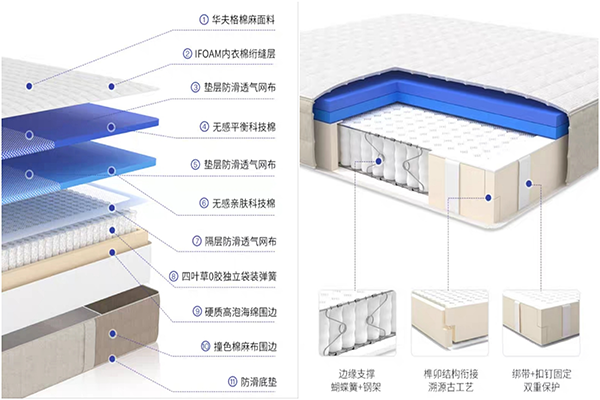 ① 华夫格棉麻面料

② IFOAM内衣棉绗缝层

③ 垫层防滑透气网布

④ 无感平衡科技棉

⑤ 垫层防滑透气网布

⑥ 无感亲肤科技棉

⑦ 隔层防滑透气网布

⑧ 四叶草0胶独立袋装弹簧

⑨ 硬质高泡海绵围边

⑩ 撞色棉麻布围边

⑪ 防滑底垫

边缘支撑
蝴蝶簧+钢架

榫卯结构衔接
溯源古工艺

绑带+扣钉固定
双重保护