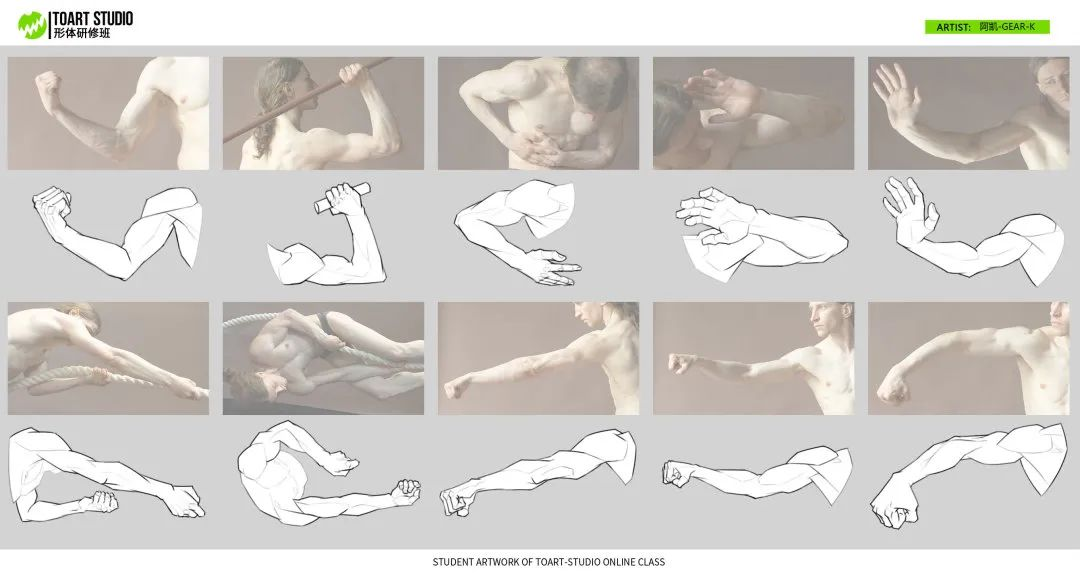 TOART STUDIO
形体研修班

ARTIST: 阿凯-GEAR-K

STUDENT ARTWORK OF TOART-STUDIO ONLINE CLASS