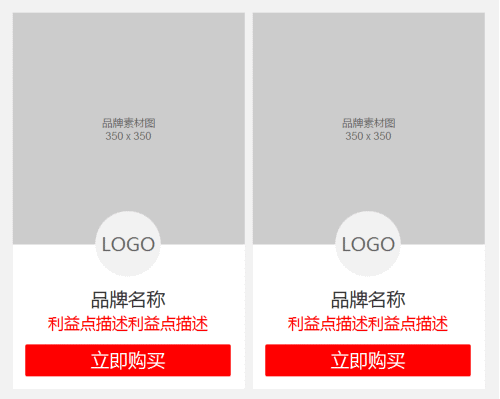 品牌素材图
350 x 350

LOGO

品牌名称

利益点描述利益点描述

立即购买

品牌素材图
350 x 350

LOGO

品牌名称

利益点描述利益点描述

立即购买