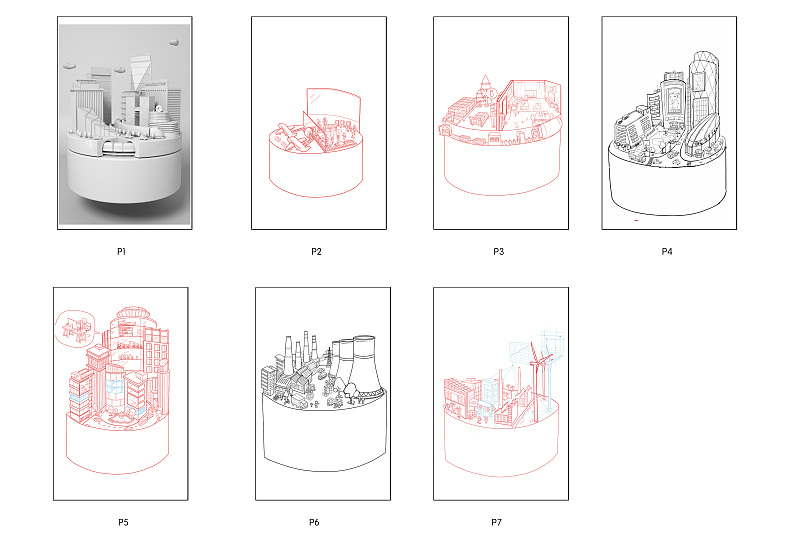 P1

P2

P3

P4

P5

P6

P7