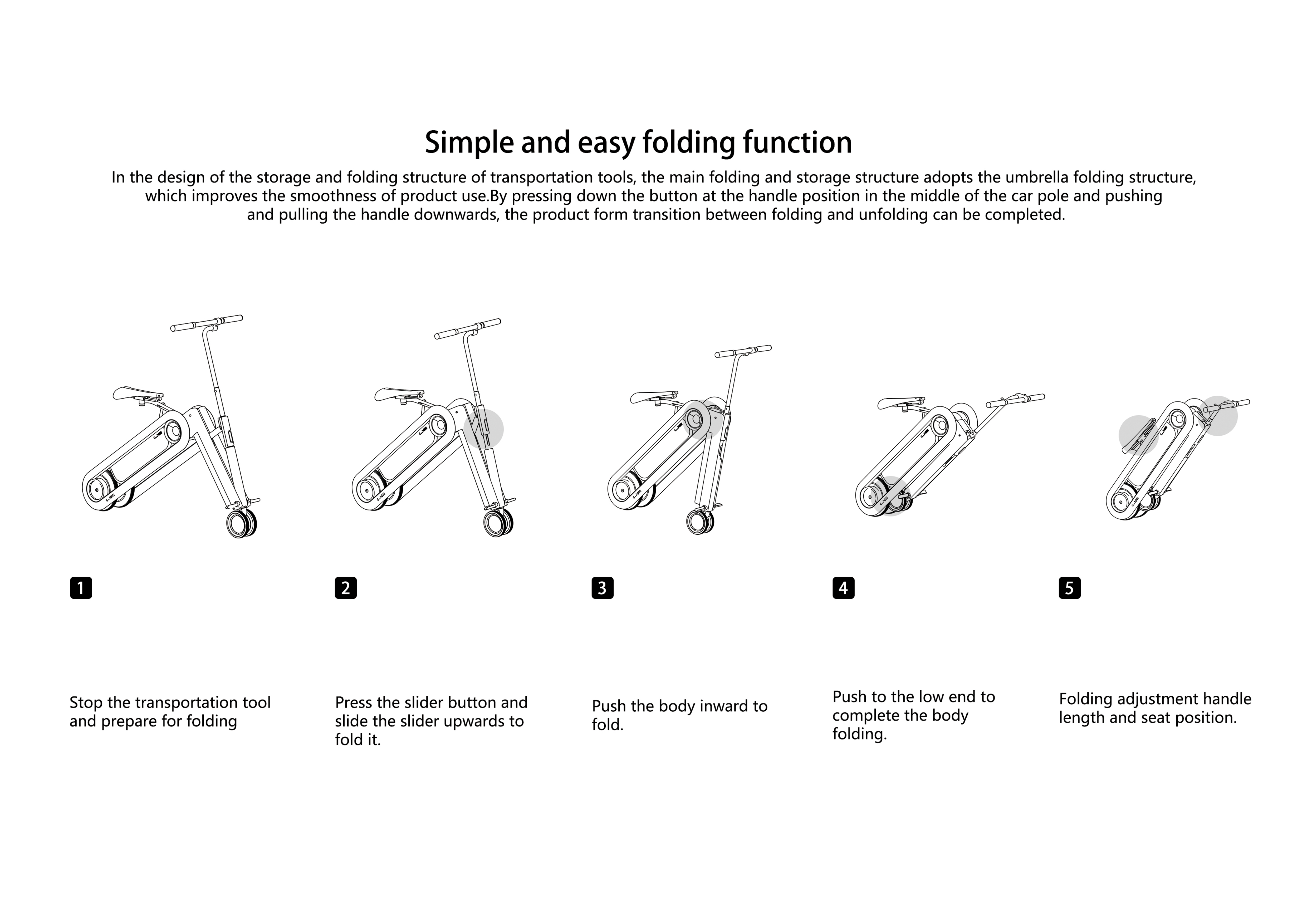 Simple and easy folding function

In the design of the storage and folding structure of transportation tools, the main folding and storage structure adopts the umbrella folding structure, which improves the smoothness of product use.By pressing down the button at the handle position in the middle of the car pole and pushing and pulling the handle downwards, the product form transition between folding and unfolding can be completed.

1

Stop the transportation tool and prepare for folding

2

Press the slider button and slide the slider upwards to fold it.

3

Push the body inward to fold.

4

Push to the low end to complete the body folding.

5

Folding adjustment handle length and seat position.