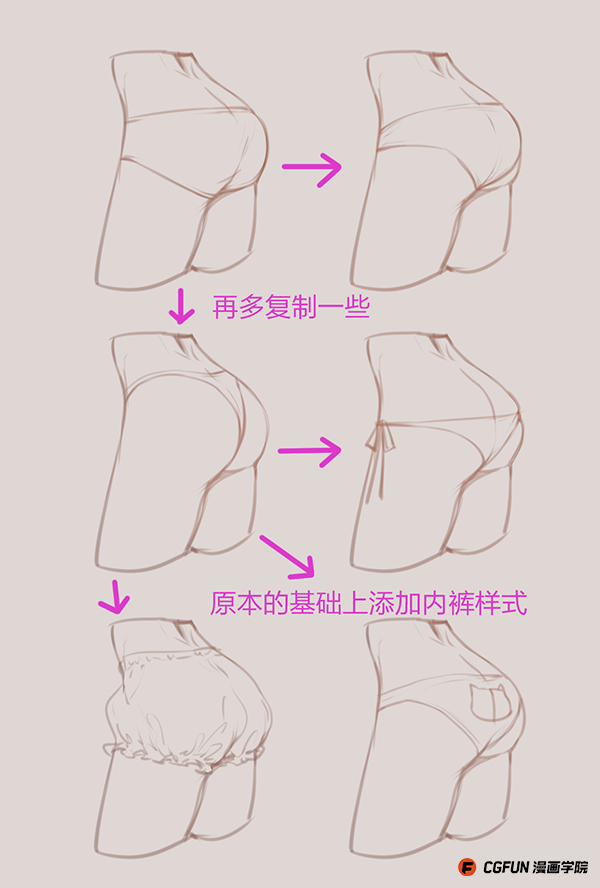 再多复制一些

原本的基础上添加内裤样式

CGFUN 漫画学院