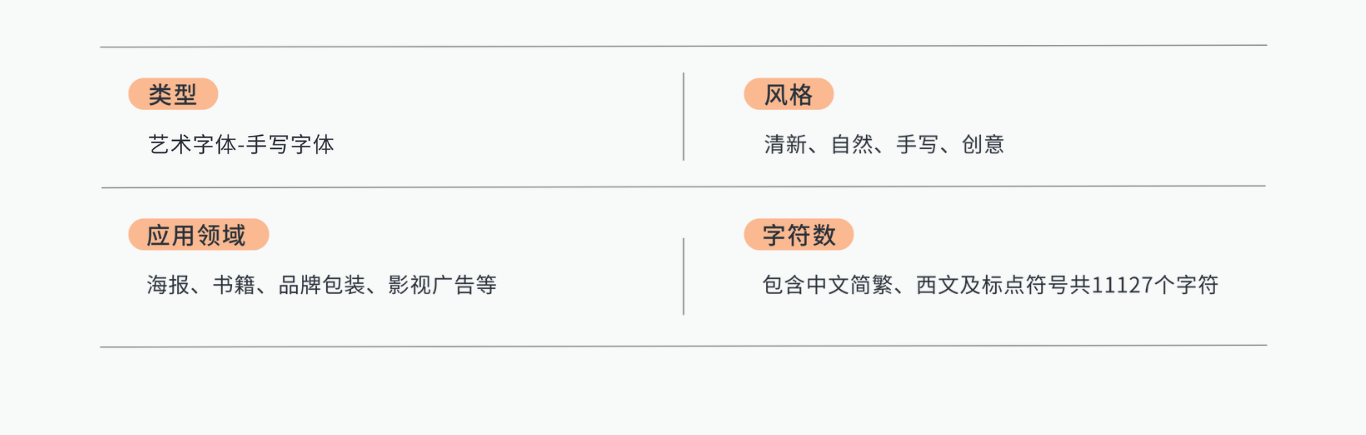 类型

艺术字体-手写字体

风格

清新、自然、手写、创意

应用领域

海报、书籍、品牌包装、影视广告等

字符数

包含中文简繁、西文及标点符号共11127个字符