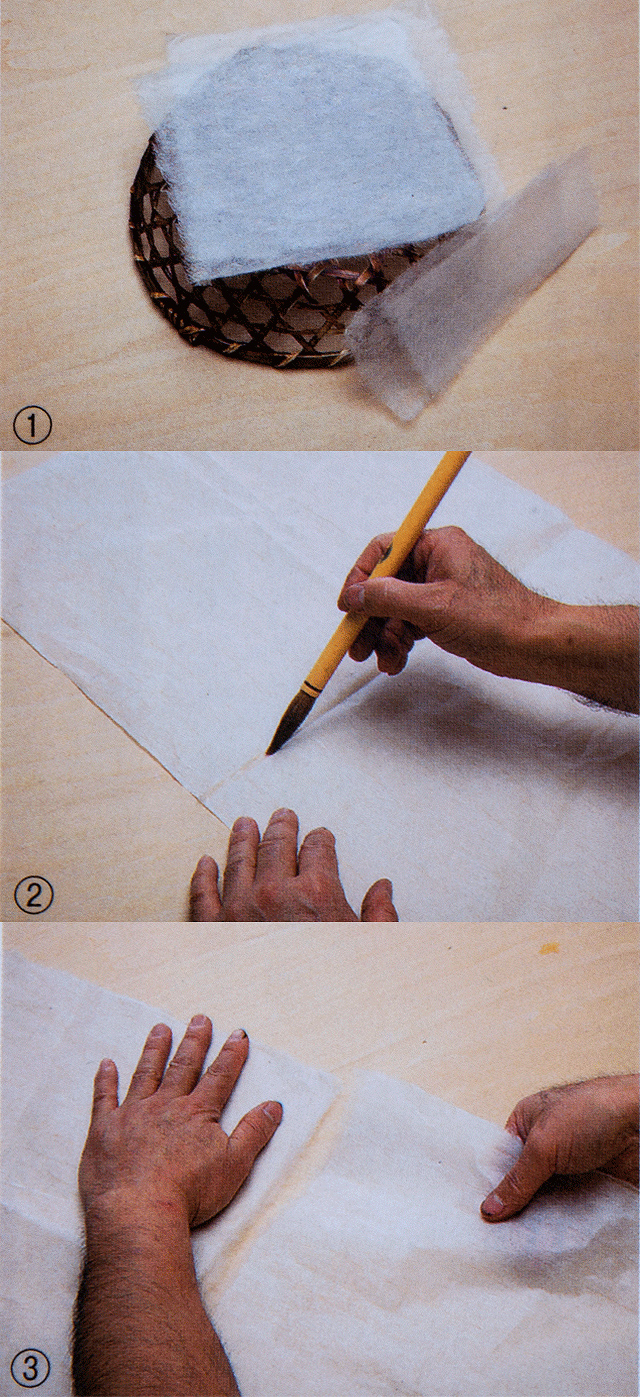 ①

②

③