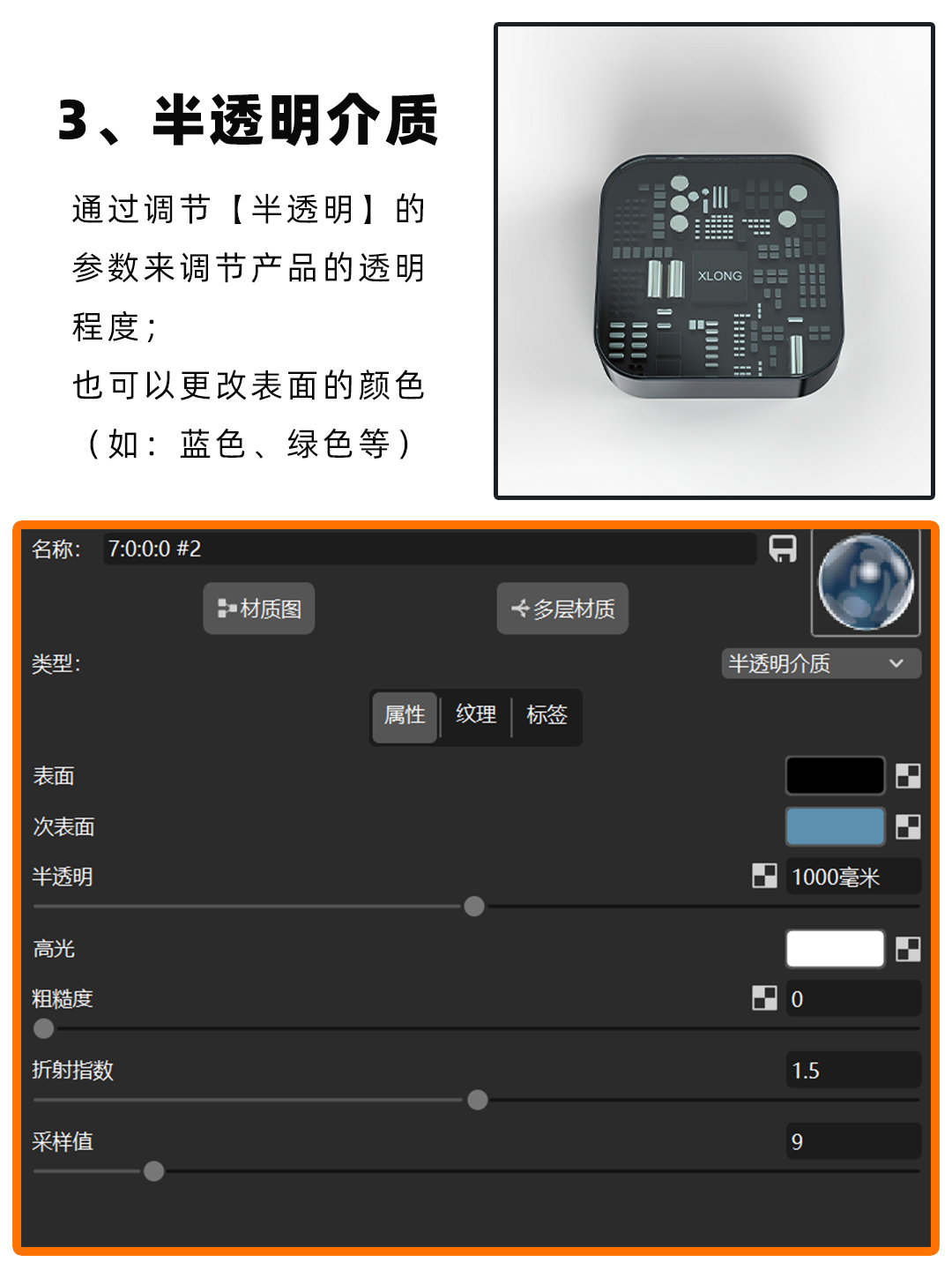 3、半透明介质

通过调节【半透明】的参数来调节产品的透明程度；
也可以更改表面的颜色（如：蓝色、绿色等）

XLONG

名称: 7:0:0:0 #2

材质图

多层材质

类型:

半透明介质

属性 纹理 标签

表面

次表面

半透明

1000毫米

高光

粗糙度

0

折射指数

1.5

采样值

9