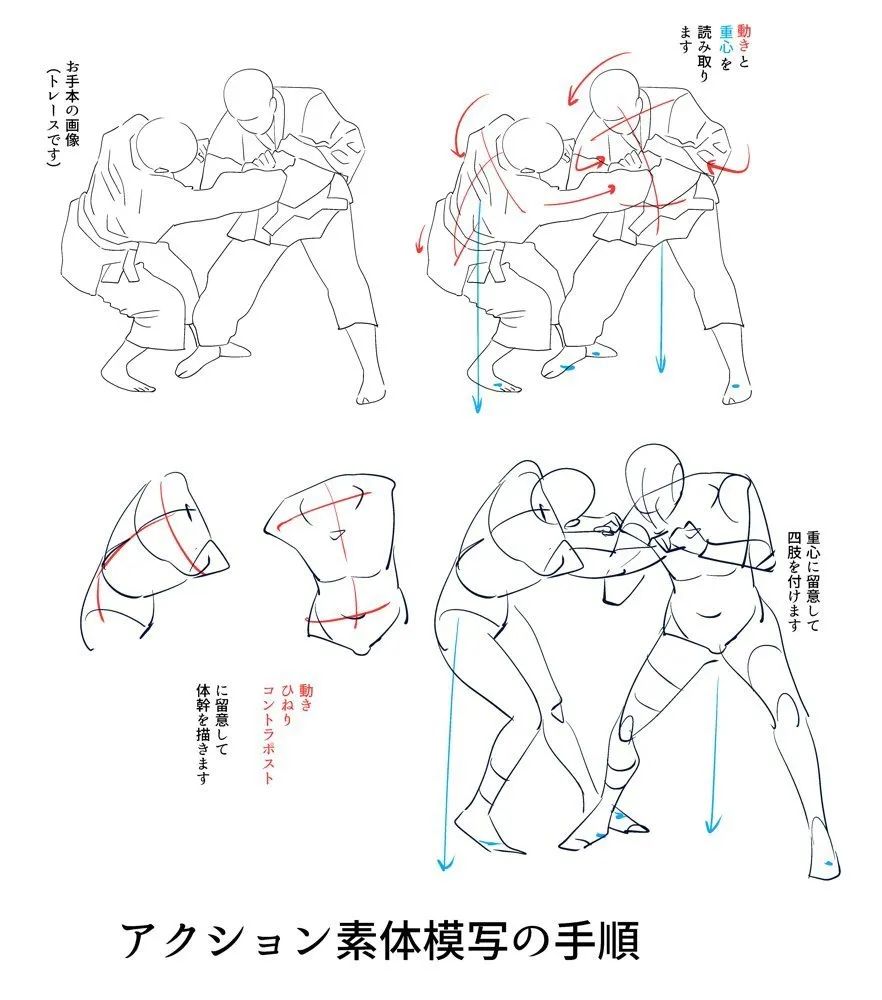 お手本の画像
(トレースです)

動きと
重心を
読み取り
ます

動き
ひねり
コントラポスト
に留意して
体幹を描きます

重心に留意して
四肢を付けます

アクション素体模写の手順