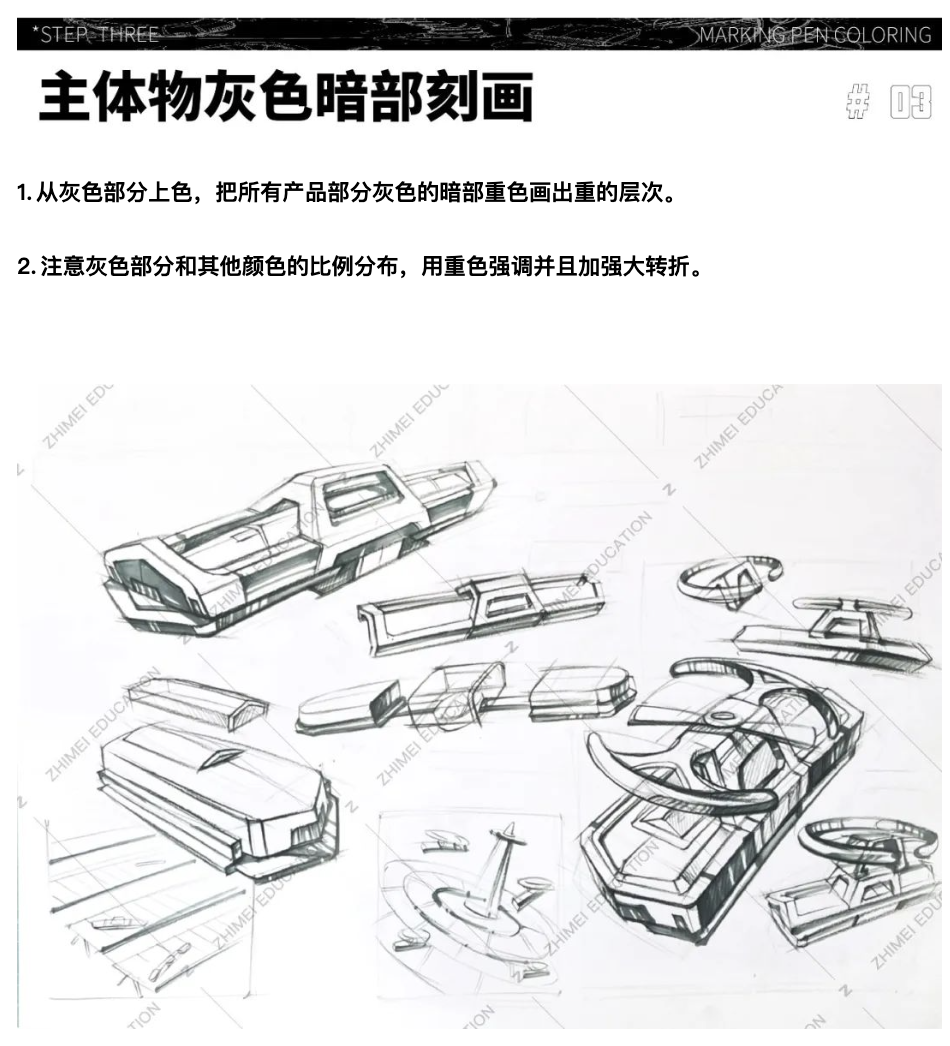 *STEP THREE

MARKING PEN COLORING

主体物灰色暗部刻画

# 03

1. 从灰色部分上色，把所有产品部分灰色的暗部重色画出重的层次。

2. 注意灰色部分和其他颜色的比例分布，用重色强调并且加强大转折。

ZHIMEI EDUCATION