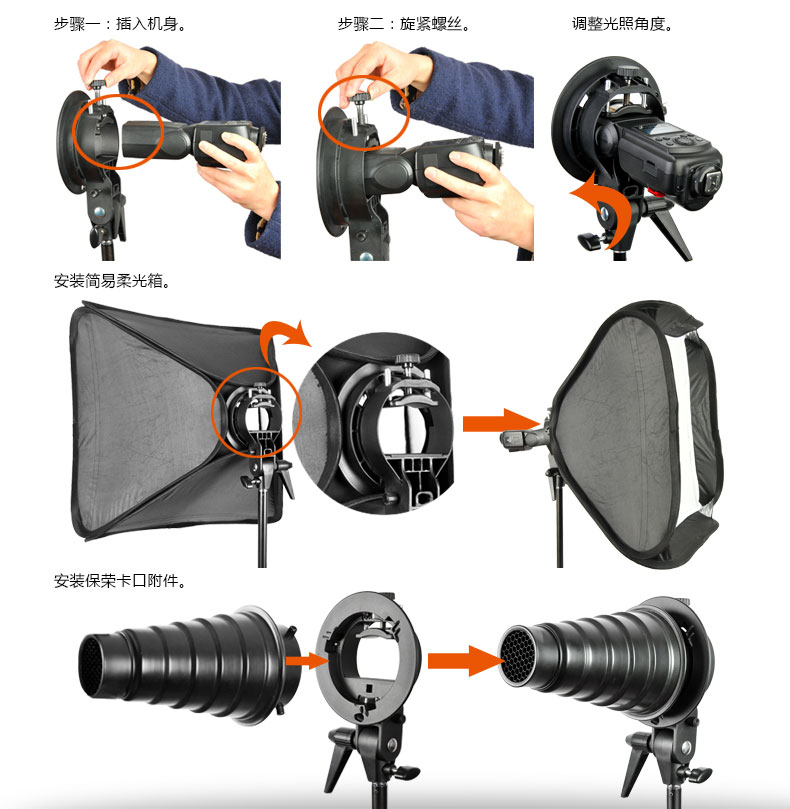 步骤一：插入机身。

步骤二：旋紧螺丝。

调整光照角度。

安装简易柔光箱。

安装保荣卡口附件。