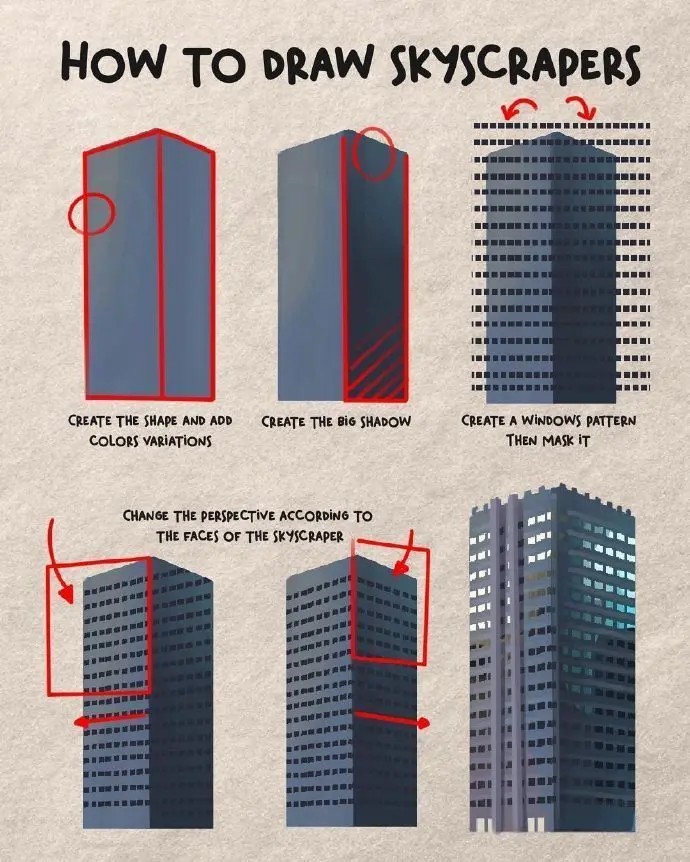 HOW TO DRAW SKYSCRAPERS

CREATE THE SHAPE AND ADD COLORS VARIATIONS

CREATE THE BIG SHADOW

CREATE A WINDOWS PATTERN THEN MASK IT

CHANGE THE PERSPECTIVE ACCORDING TO THE FACES OF THE SKYSCRAPER