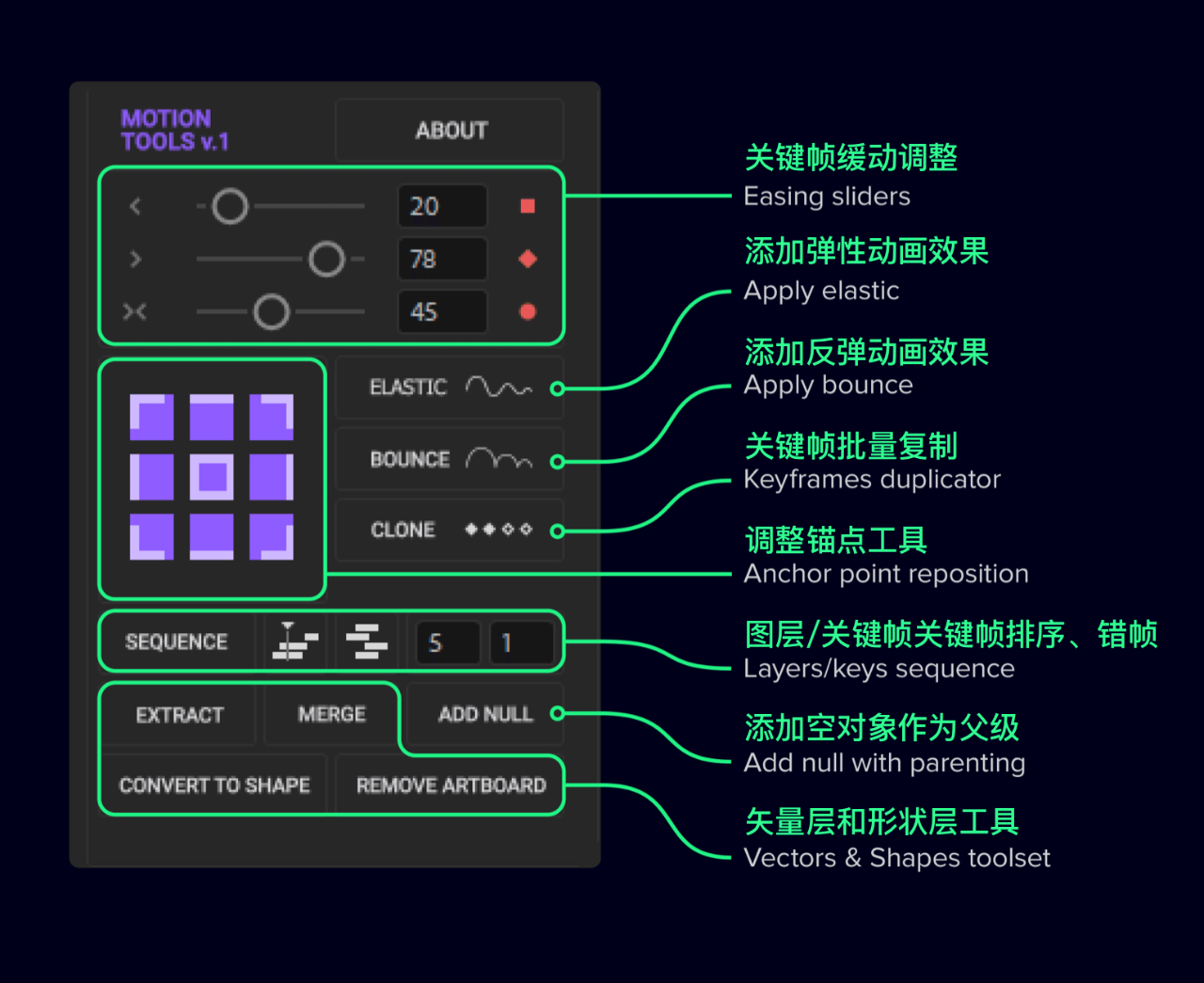 MOTION TOOLS v.1

ABOUT

20

78

45

ELASTIC

BOUNCE

CLONE

SEQUENCE

5

1

EXTRACT

MERGE

ADD NULL

CONVERT TO SHAPE

REMOVE ARTBOARD

关键帧缓动调整
Easing sliders

添加弹性动画效果
Apply elastic

添加反弹动画效果
Apply bounce

关键帧批量复制
Keyframes duplicator

调整锚点工具
Anchor point reposition

图层/关键帧关键帧排序、错帧
Layers/keys sequence

添加空对象作为父级
Add null with parenting

矢量层和形状层工具
Vectors & Shapes toolset