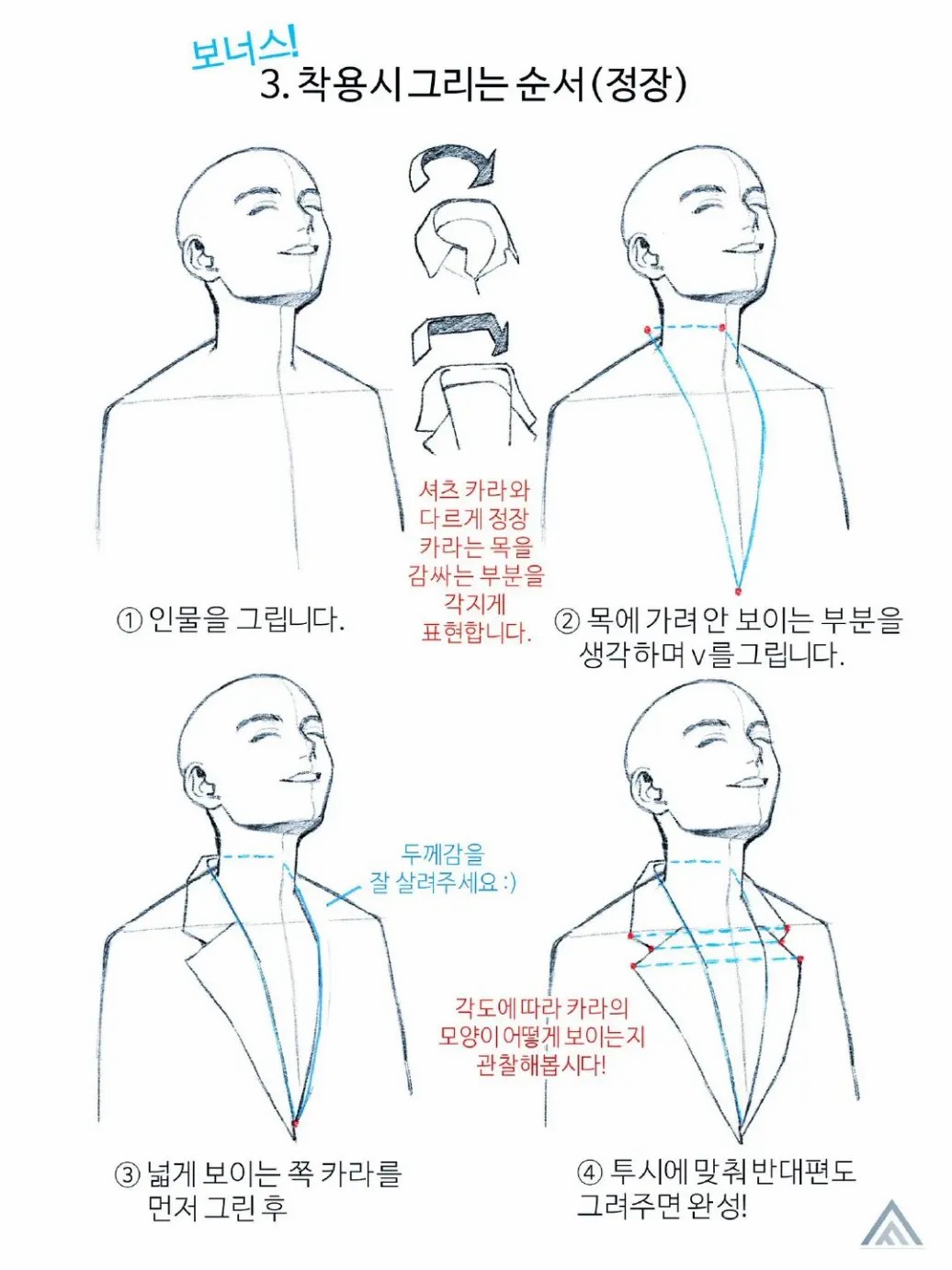 보너스!
3. 착용시 그리는 순서(정장)

셔츠 카라와 다르게 정장 카라는 목을 감싸는 부분을 각지게 표현합니다.

① 인물을 그립니다.

② 목에 가려 안 보이는 부분을 생각하며 v를 그립니다.

두께감을 잘 살려주세요 :)

각도에 따라 카라의 모양이 어떻게 보이는지 관찰해봅시다!

③ 넓게 보이는 쪽 카라를 먼저 그린 후

④ 투시에 맞춰 반대편도 그려주면 완성!