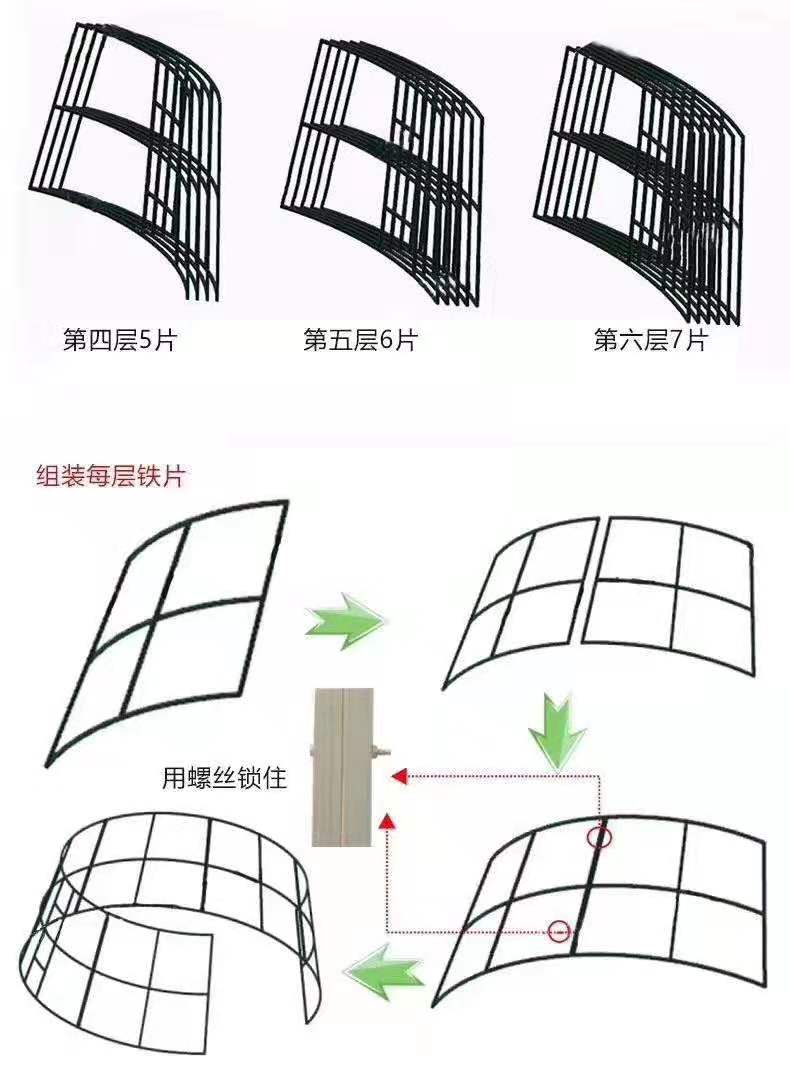 第四层5片

第五层6片

第六层7片

组装每层铁片

用螺丝锁住