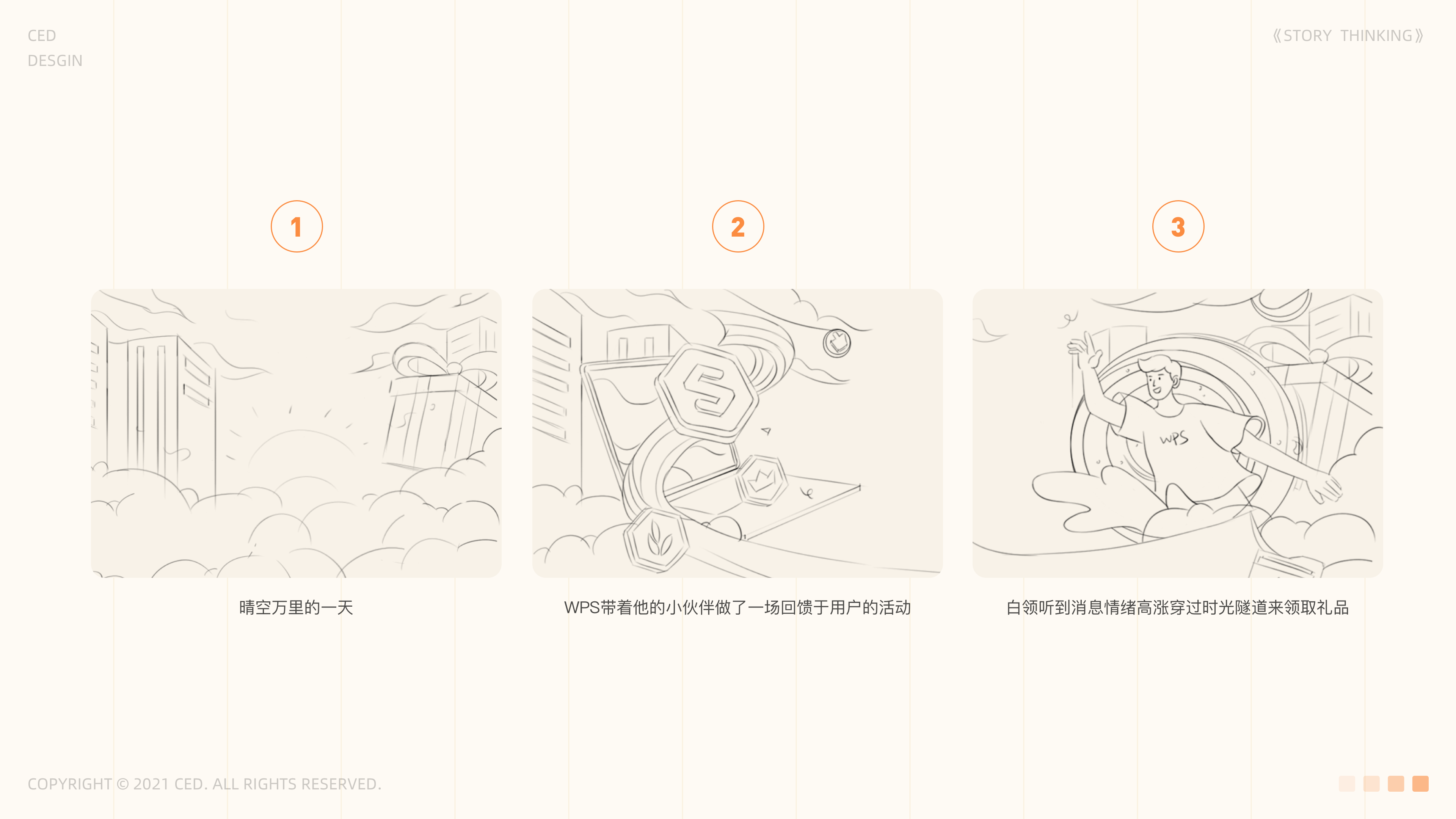 CED
DESGIN

《STORY THINKING》

1

2

3

S

WPS

晴空万里的一天

WPS带着他的小伙伴做了一场回馈于用户的活动

白领听到消息情绪高涨穿过时光隧道来领取礼品

COPYRIGHT © 2021 CED. ALL RIGHTS RESERVED.