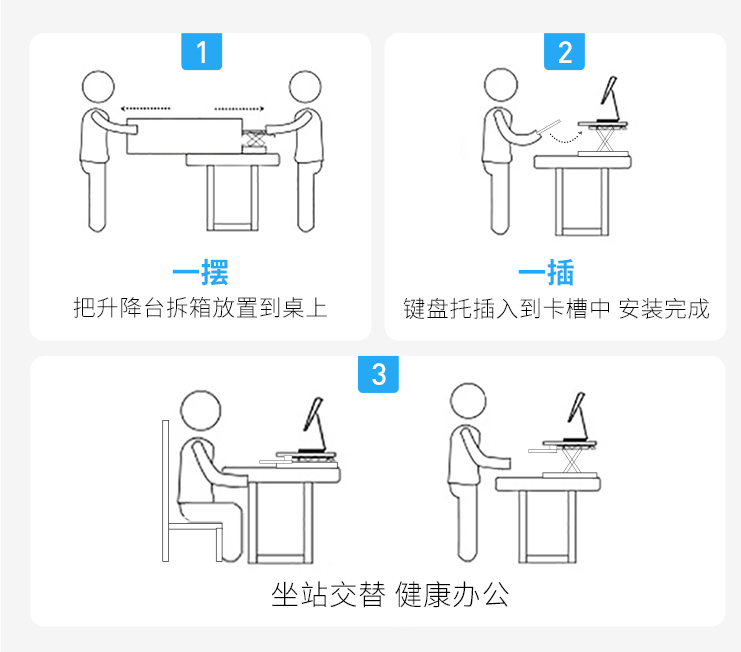 1

一摆

把升降台拆箱放置到桌上

2

一插

键盘托插入到卡槽中 安装完成

3

坐站交替 健康办公