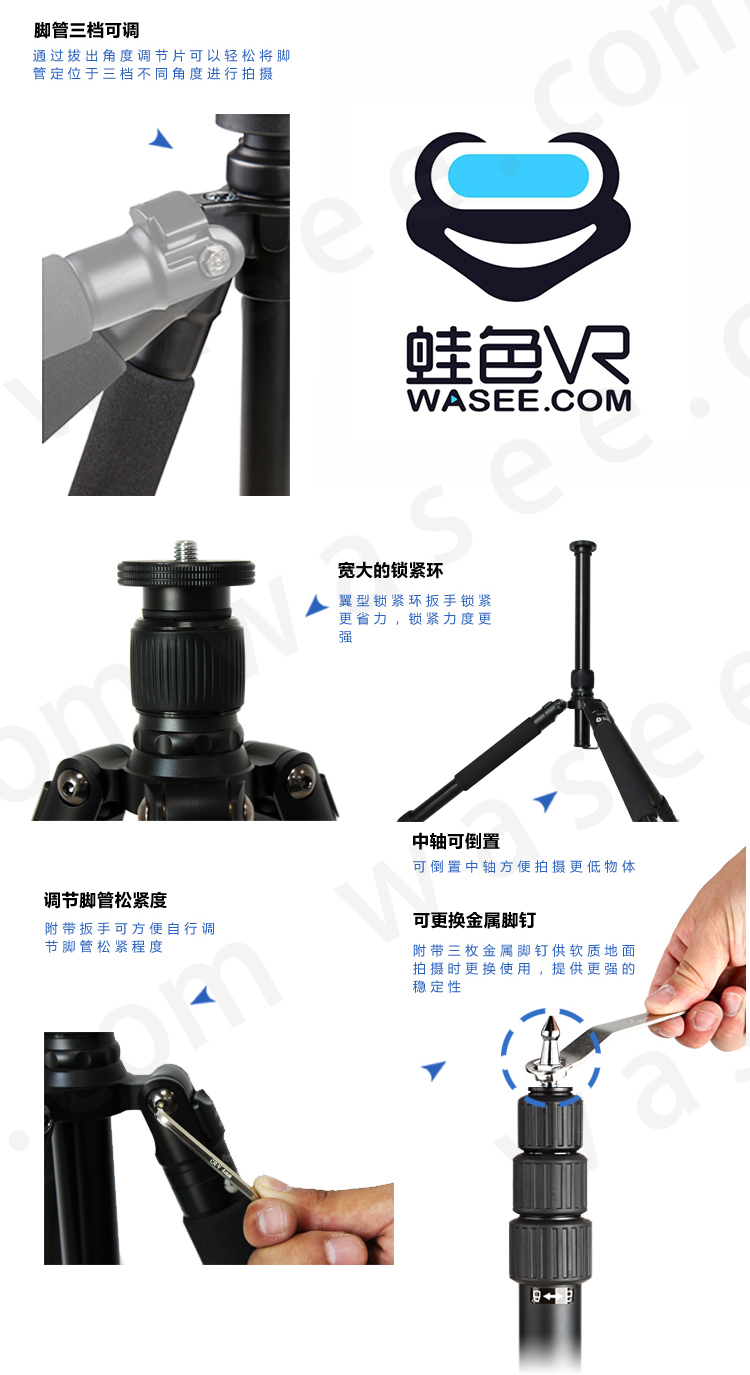 脚管三档可调

通过拔出角度调节片可以轻松将脚管定位于三档不同角度进行拍摄

蛙色VR
WASEE.COM

宽大的锁紧环

翼型锁紧环扳手锁紧更省力，锁紧力度更强

中轴可倒置

可倒置中轴方便拍摄更低物体

调节脚管松紧度

附带扳手可方便自行调节脚管松紧程度

可更换金属脚钉

附带三枚金属脚钉供软质地面拍摄时更换使用，提供更强的稳定性