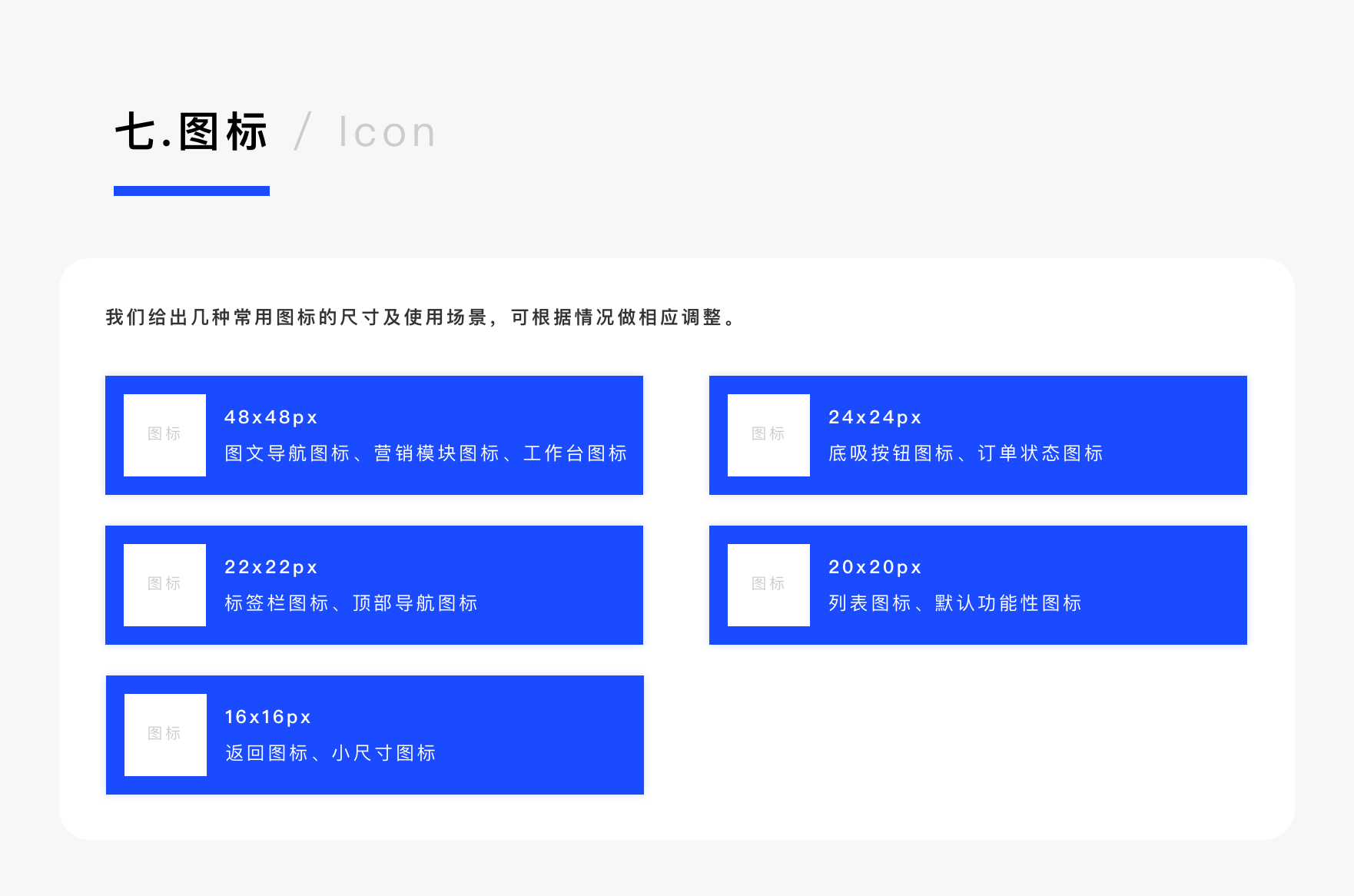 七.图标 / Icon

我们给出几种常用图标的尺寸及使用场景，可根据情况做相应调整。

图标

48x48px

图文导航图标、营销模块图标、工作台图标

图标

22x22px

标签栏图标、顶部导航图标

图标

16x16px

返回图标、小尺寸图标

图标

24x24px

底吸按钮图标、订单状态图标

图标

20x20px

列表图标、默认功能性图标