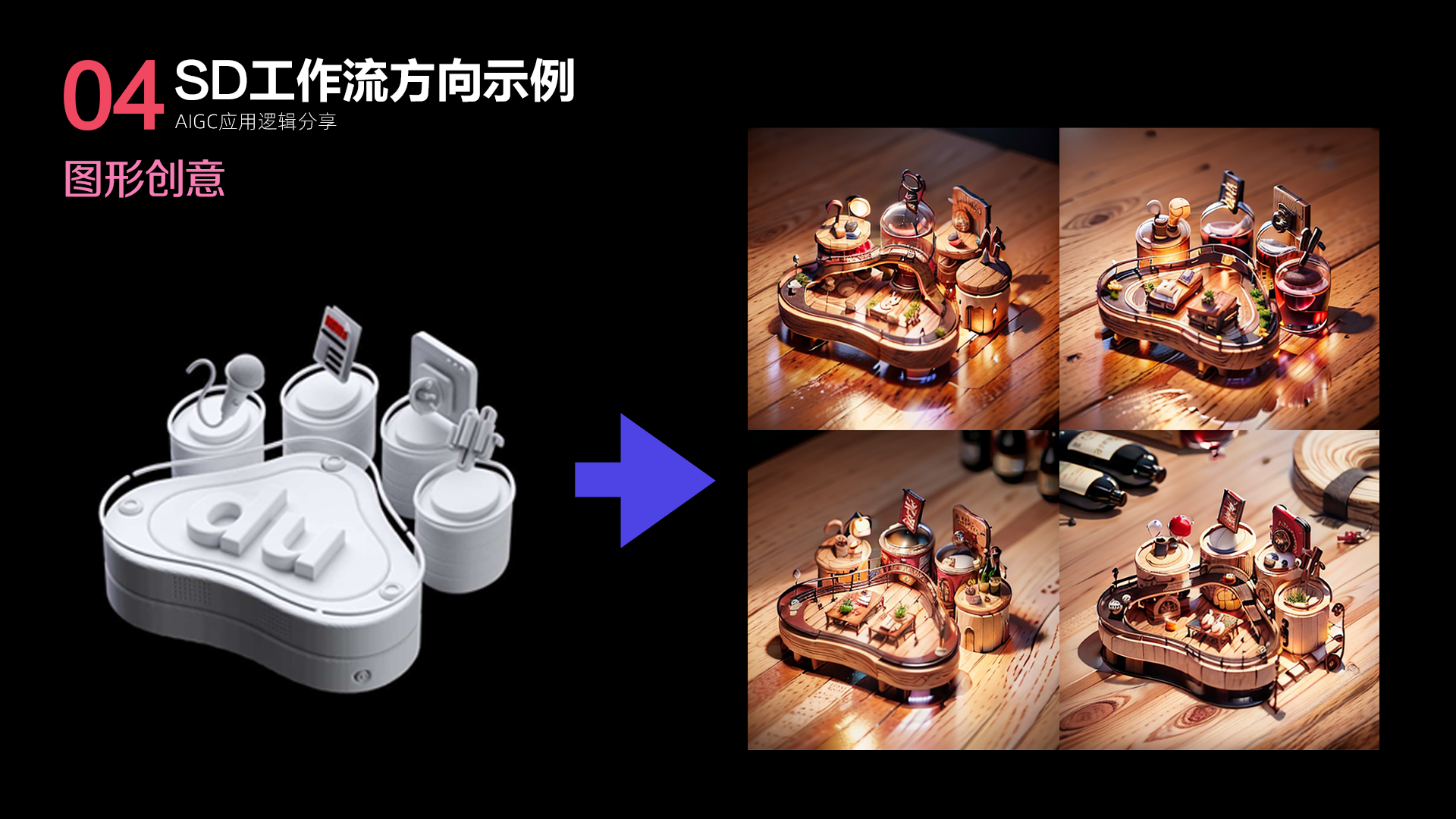 04 SD工作流方向示例
AIGC应用逻辑分享

图形创意

du