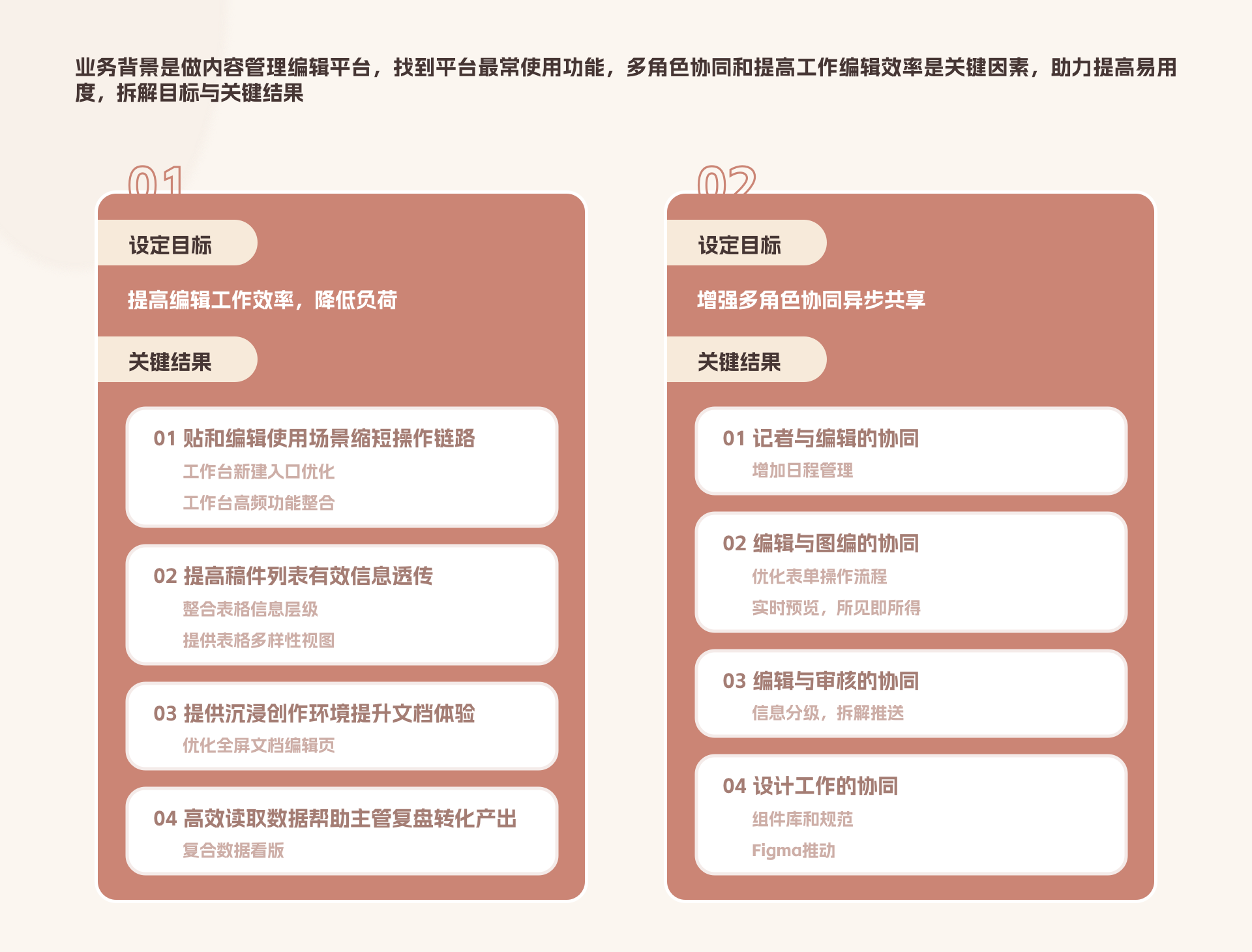 业务背景是做内容管理编辑平台，找到平台最常使用功能，多角色协同和提高工作编辑效率是关键因素，助力提高易用度，拆解目标与关键结果

01

设定目标

提高编辑工作效率，降低负荷

关键结果

01 贴和编辑使用场景缩短操作链路
工作台新建入口优化
工作台高频功能整合

02 提高稿件列表有效信息透传
整合表格信息层级
提供表格多样性视图

03 提供沉浸创作环境提升文档体验
优化全屏文档编辑页

04 高效读取数据帮助主管复盘转化产出
复合数据看版

02

设定目标

增强多角色协同异步共享

关键结果

01 记者与编辑的协同
增加日程管理

02 编辑与图编的协同
优化表单操作流程
实时预览，所见即所得

03 编辑与审核的协同
信息分级，拆解推送

04 设计工作的协同
组件库和规范
Figma推动