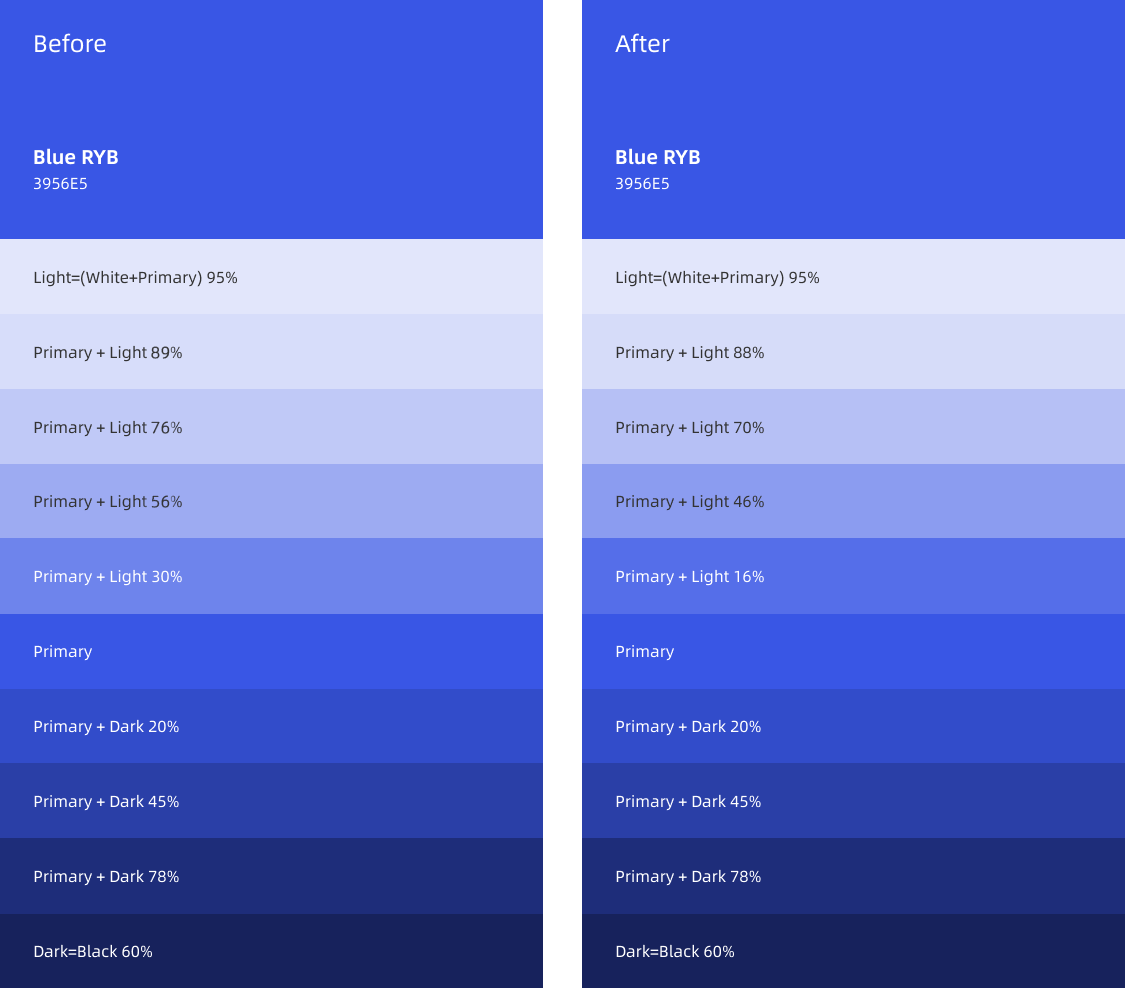 Before

Blue RYB
3956E5

Light=(White+Primary) 95%

Primary + Light 89%

Primary + Light 76%

Primary + Light 56%

Primary + Light 30%

Primary

Primary + Dark 20%

Primary + Dark 45%

Primary + Dark 78%

Dark=Black 60%

After

Blue RYB
3956E5

Light=(White+Primary) 95%

Primary + Light 88%

Primary + Light 70%

Primary + Light 46%

Primary + Light 16%

Primary

Primary + Dark 20%

Primary + Dark 45%

Primary + Dark 78%

Dark=Black 60%