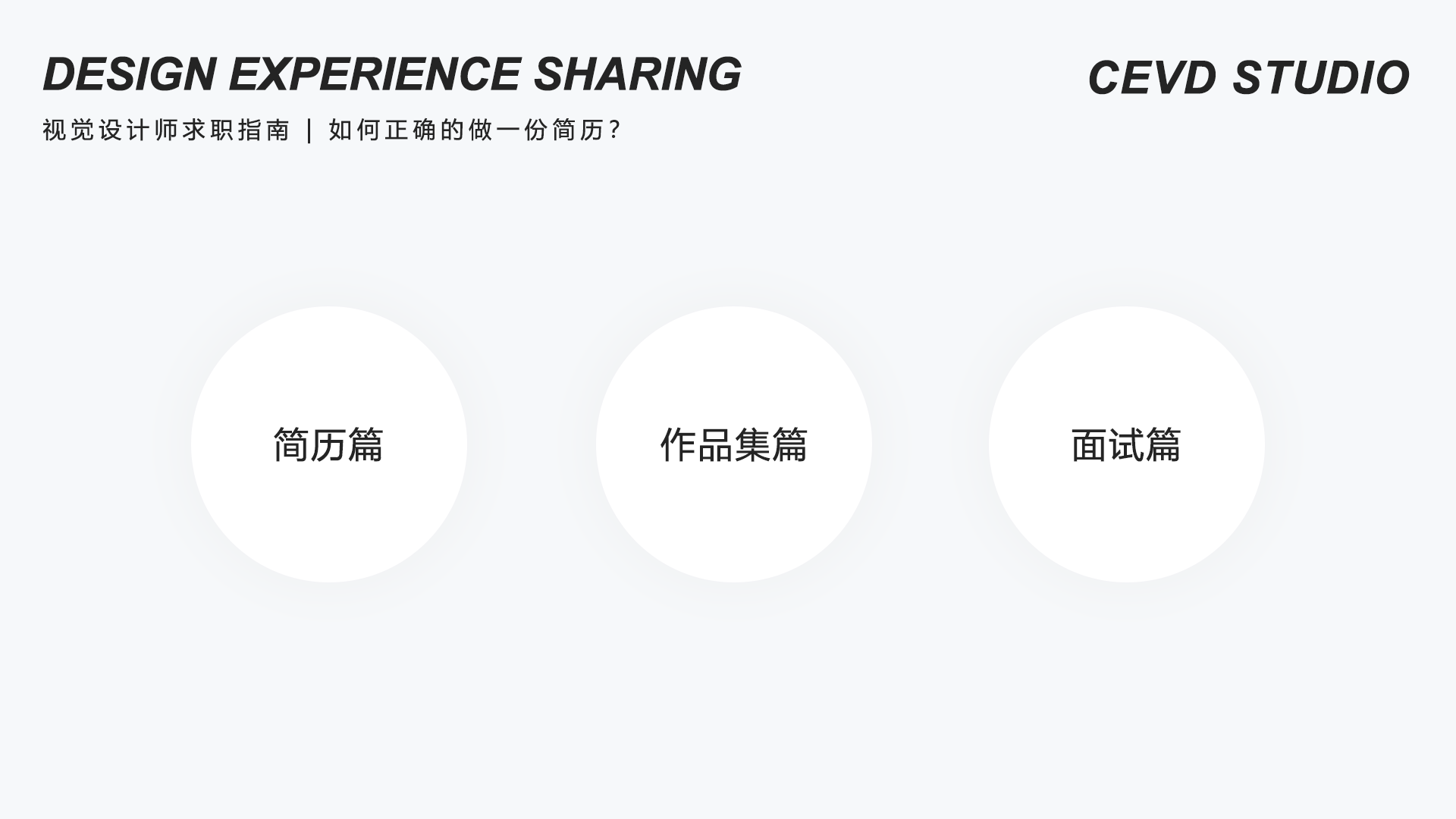 DESIGN EXPERIENCE SHARING

CEVD STUDIO

视觉设计师求职指南 | 如何正确的做一份简历?

简历篇

作品集篇

面试篇