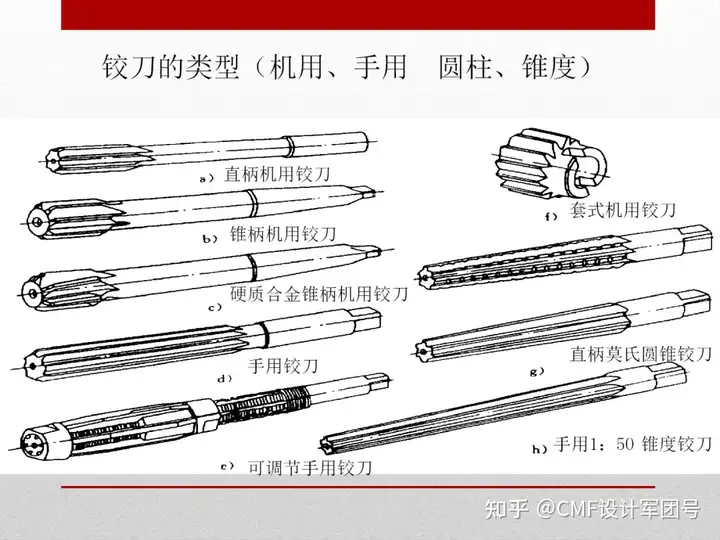 铰刀的类型（机用、手用　圆柱、锥度）

a）直柄机用铰刀

b）锥柄机用铰刀

c）硬质合金锥柄机用铰刀

d）手用铰刀

e）可调节手用铰刀

f）套式机用铰刀

g）直柄莫氏圆锥铰刀

h）手用1：50 锥度铰刀

知乎 @CMF设计军团号