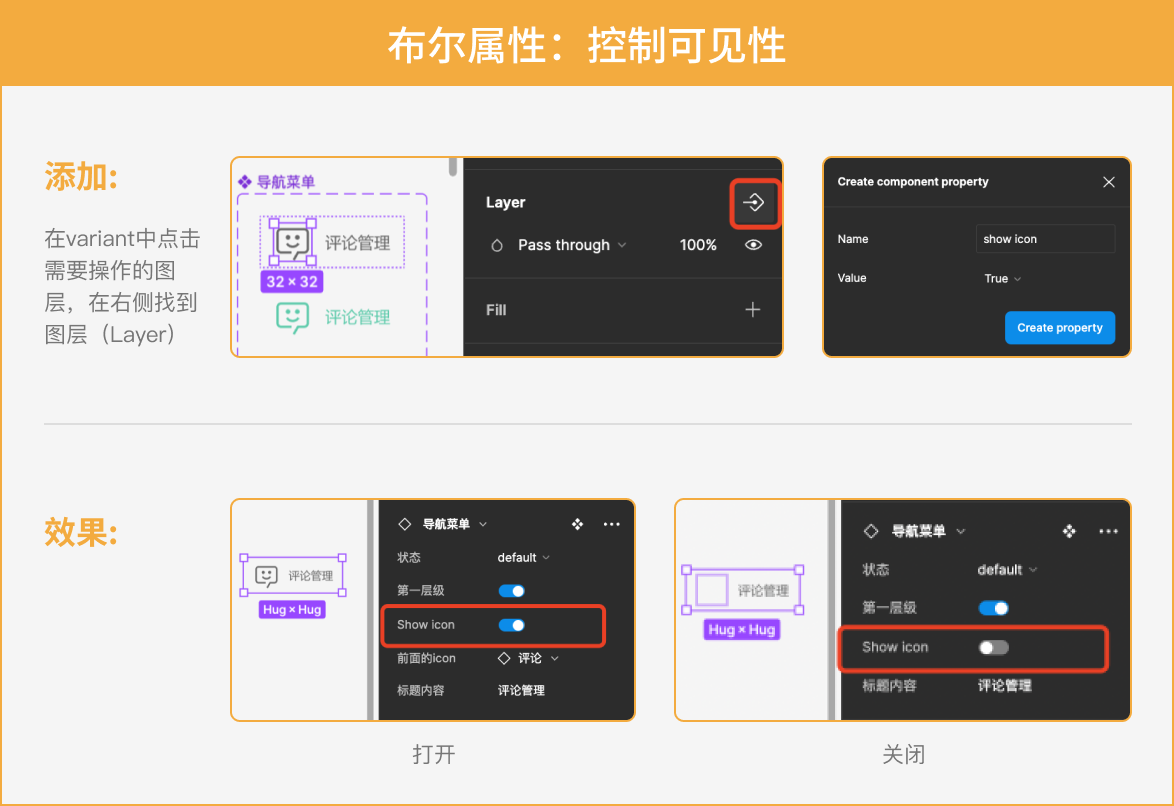 布尔属性：控制可见性

添加：

在variant中点击需要操作的图层，在右侧找到图层（Layer）

导航菜单
评论管理
32 × 32
评论管理

Layer
Pass through
100%
Fill

Create component property
Name
show icon
Value
True
Create property

效果：

评论管理
Hug × Hug

导航菜单
状态
default
第一层级
Show icon
前面的icon
评论
标题内容
评论管理

打开

评论管理
Hug × Hug

导航菜单
状态
default
第一层级
Show icon
标题内容
评论管理

关闭