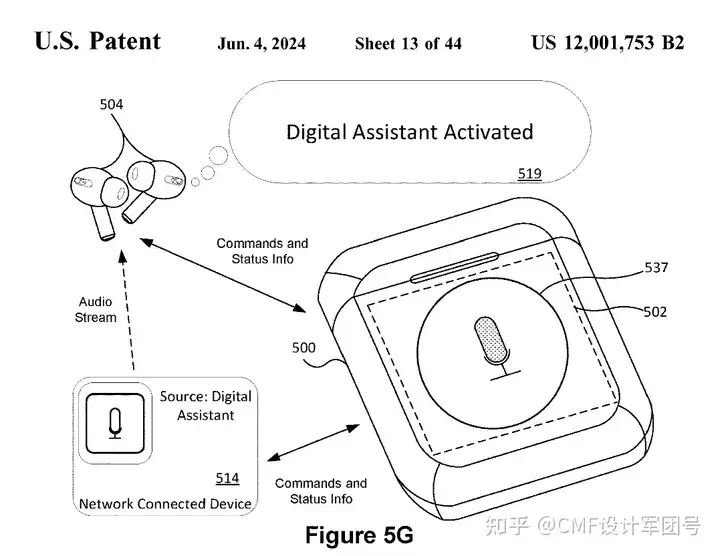 U.S. Patent Jun. 4, 2024 Sheet 13 of 44 US 12,001,753 B2

504

Digital Assistant Activated

519

Commands and Status Info

537

502

Audio Stream

500

Source: Digital Assistant

514

Network Connected Device

Commands and Status Info

Figure 5G

知乎 @CMF设计军团号