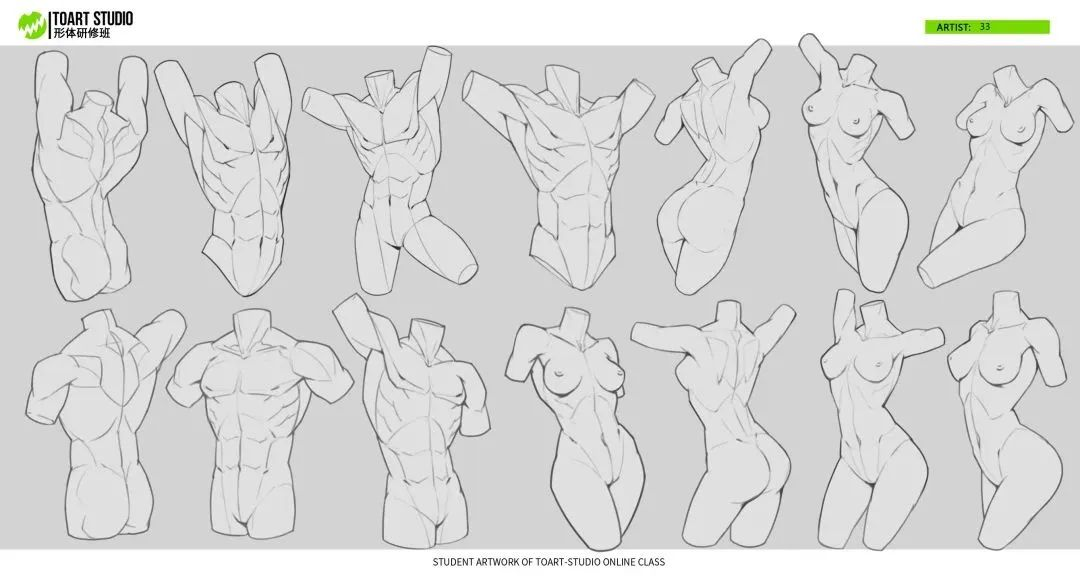 TOART STUDIO
形体研修班

ARTIST: 33

STUDENT ARTWORK OF TOART-STUDIO ONLINE CLASS