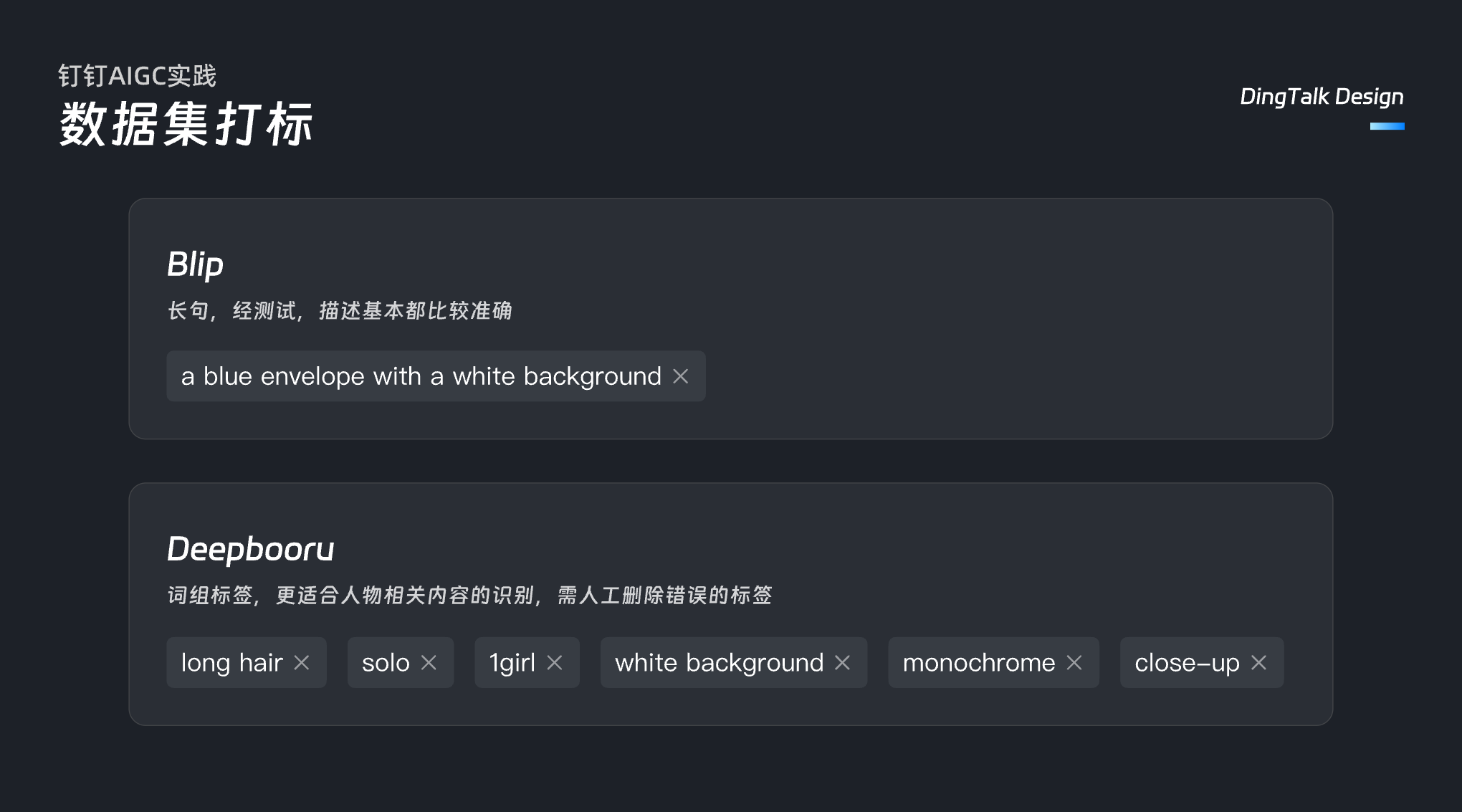 钉钉AIGC实践
数据集打标

DingTalk Design

Blip
长句，经测试，描述基本都比较准确

a blue envelope with a white background ×

Deepbooru
词组标签，更适合人物相关内容的识别，需人工删除错误的标签

long hair × solo × 1girl × white background × monochrome × close-up ×