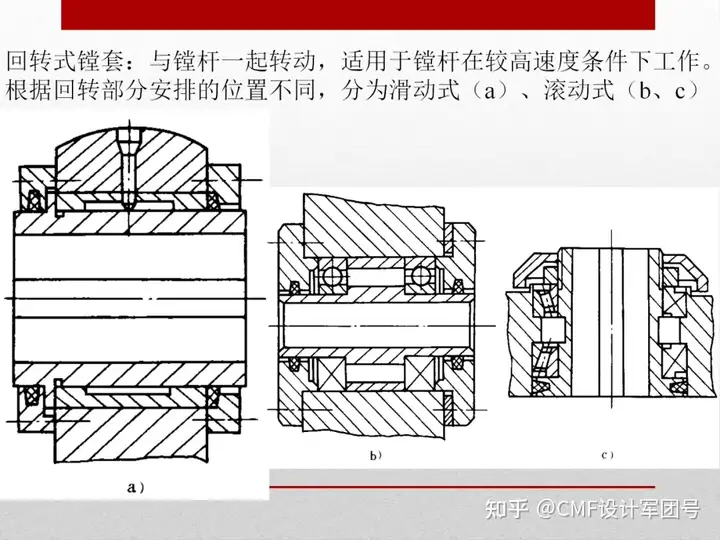 回转式镗套：与镗杆一起转动，适用于镗杆在较高速度条件下工作。根据回转部分安排的位置不同，分为滑动式（a）、滚动式（b、c）

a）

b）

c）

知乎 @CMF设计军团号