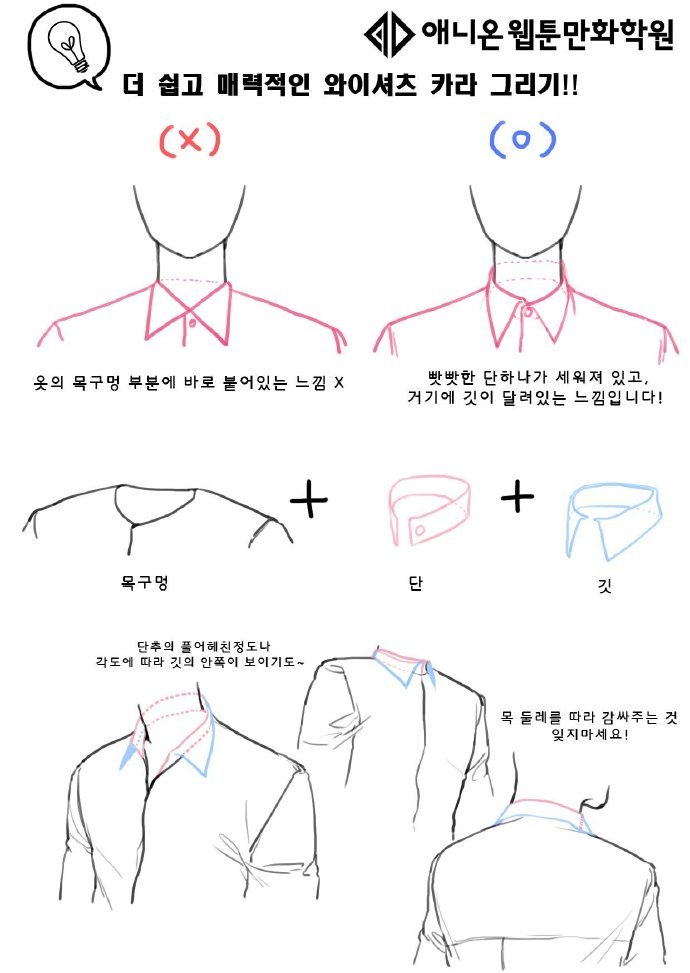 애니온웹툰만화학원

더 쉽고 매력적인 와이셔츠 카라 그리기!!

(X)

(O)

옷의 목구멍 부분에 바로 붙어있는 느낌 X

빳빳한 단하나가 세워져 있고, 거기에 깃이 달려있는 느낌입니다!

+

+

목구멍

단

깃

단추의 풀어헤친정도나 각도에 따라 깃의 안쪽이 보이기도~

목 둘레를 따라 감싸주는 것 잊지마세요!