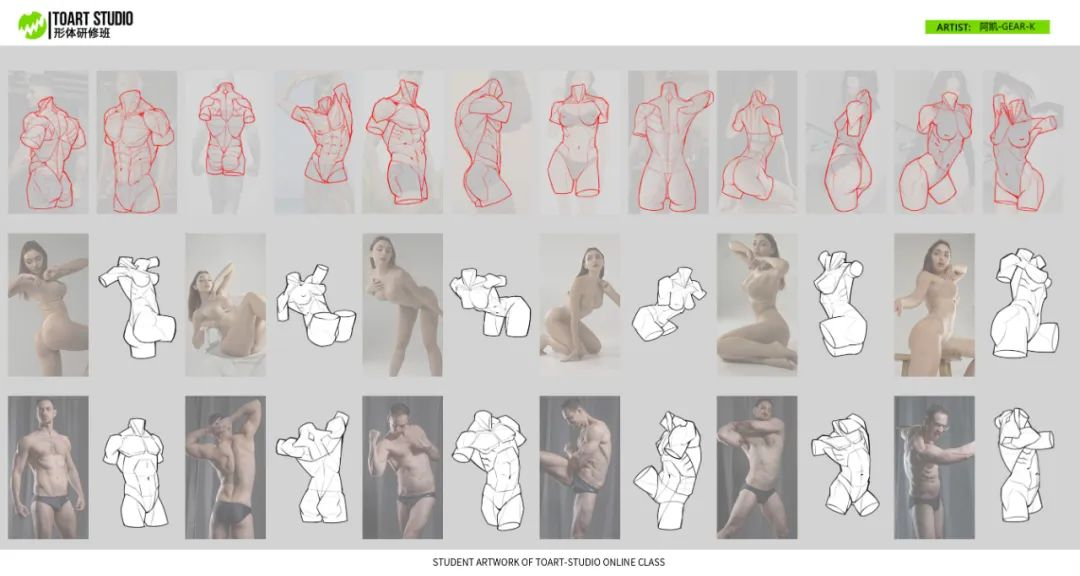 TOART STUDIO
形体研修班

ARTIST: 阿凯-GEAR-K

STUDENT ARTWORK OF TOART-STUDIO ONLINE CLASS