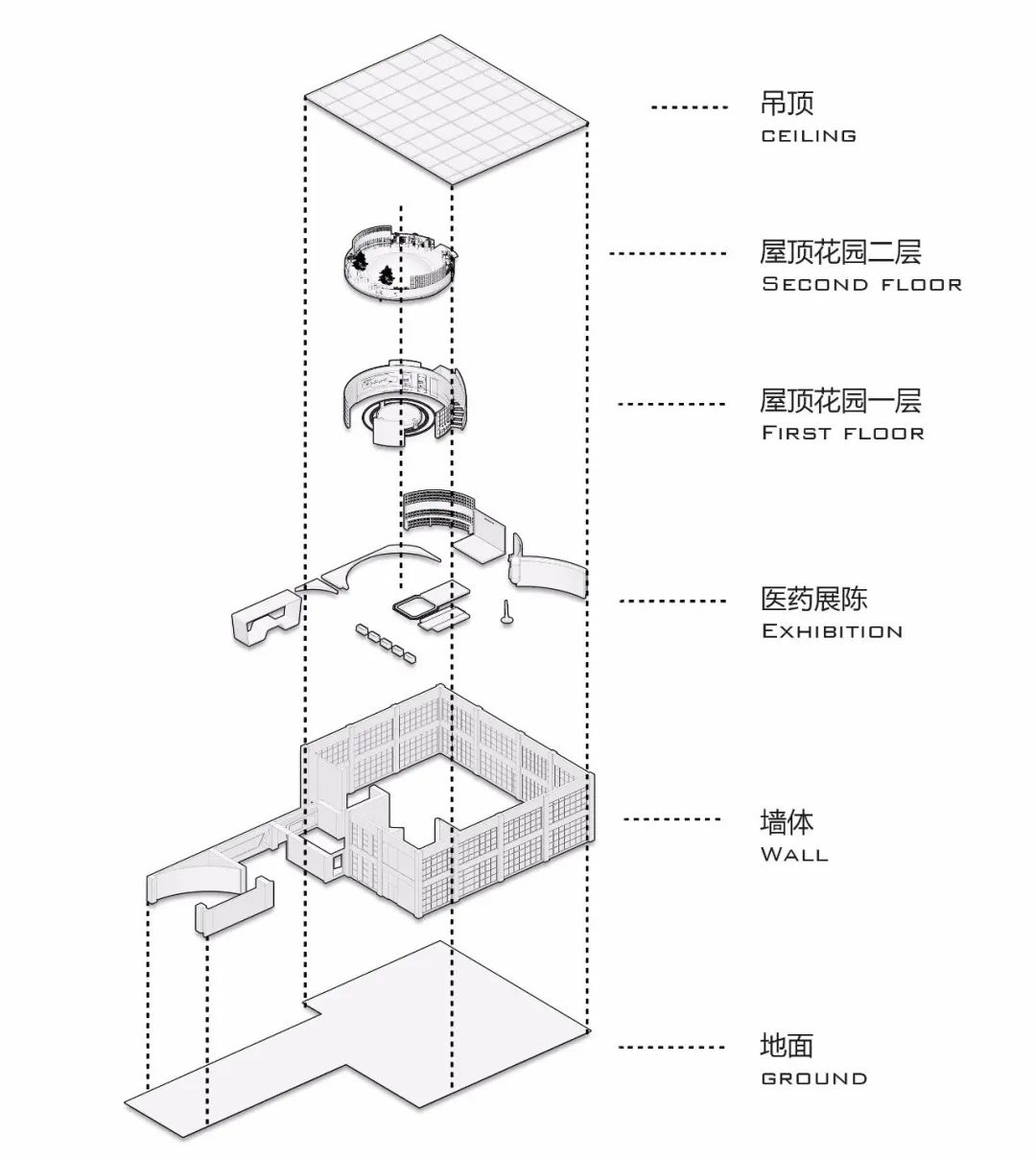 吊顶
CEILING

屋顶花园二层
SECOND FLOOR

屋顶花园一层
FIRST FLOOR

医药展陈
EXHIBITION

墙体
WALL

地面
GROUND