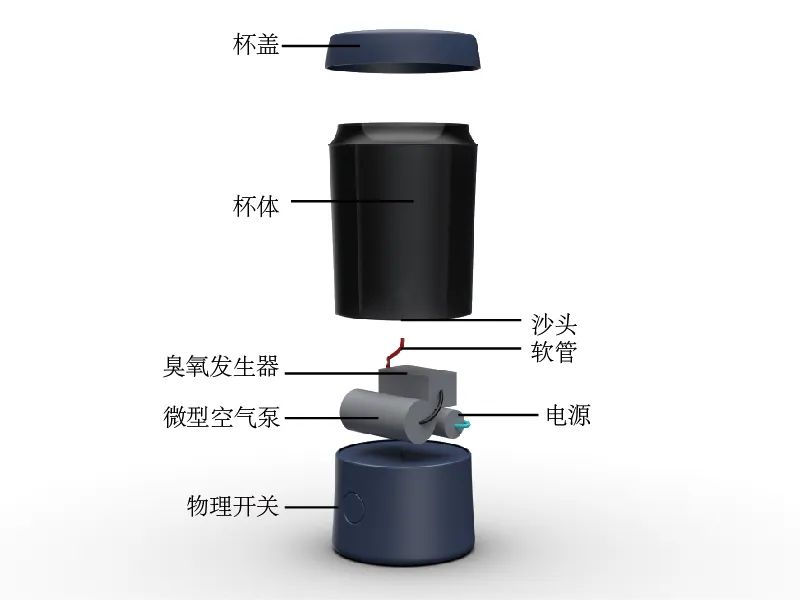 杯盖

杯体

沙头

软管

臭氧发生器

微型空气泵

电源

物理开关