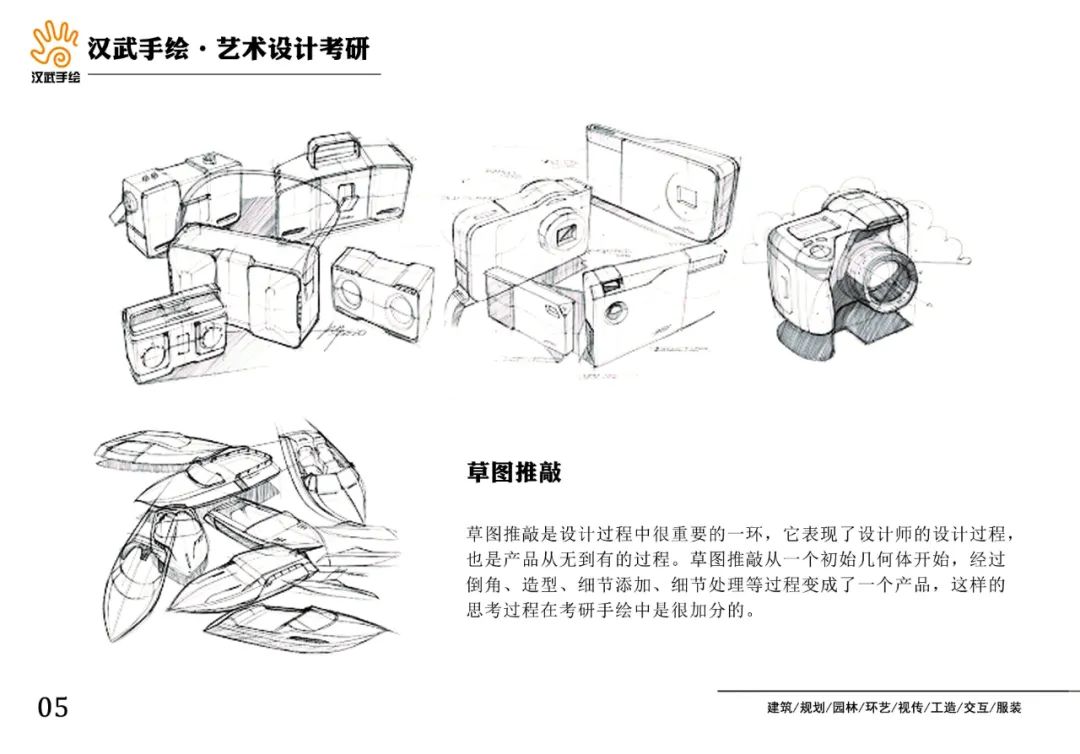 汉武手绘
汉武手绘 · 艺术设计考研

草图推敲

草图推敲是设计过程中很重要的一环，它表现了设计师的设计过程，也是产品从无到有的过程。草图推敲从一个初始几何体开始，经过倒角、造型、细节添加、细节处理等过程变成了一个产品，这样的思考过程在考研手绘中是很加分的。

05

建筑/规划/园林/环艺/视传/工造/交互/服装