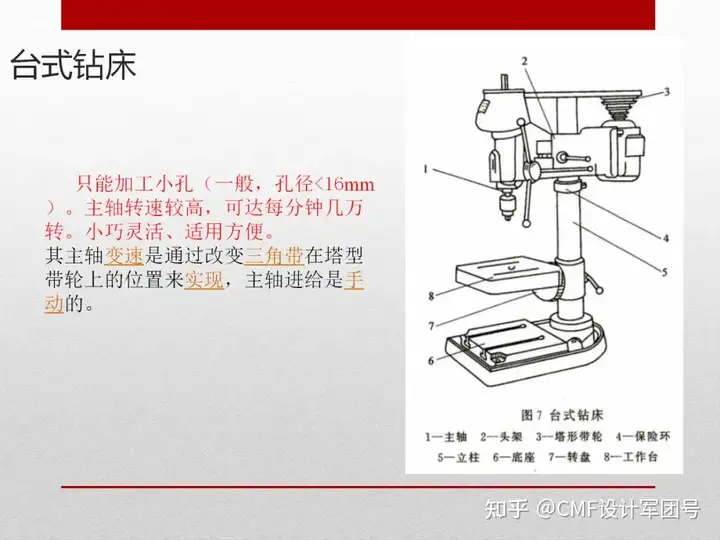 台式钻床

只能加工小孔（一般，孔径<16mm）。主轴转速较高，可达每分钟几万转。小巧灵活、适用方便。
其主轴变速是通过改变三角带在塔型带轮上的位置来实现，主轴进给是手动的。

2
3
1
4
5
8
7
6

图7 台式钻床
1—主轴 2—头架 3—塔形带轮 4—保险环
5—立柱 6—底座 7—转盘 8—工作台

知乎 @CMF设计军团号