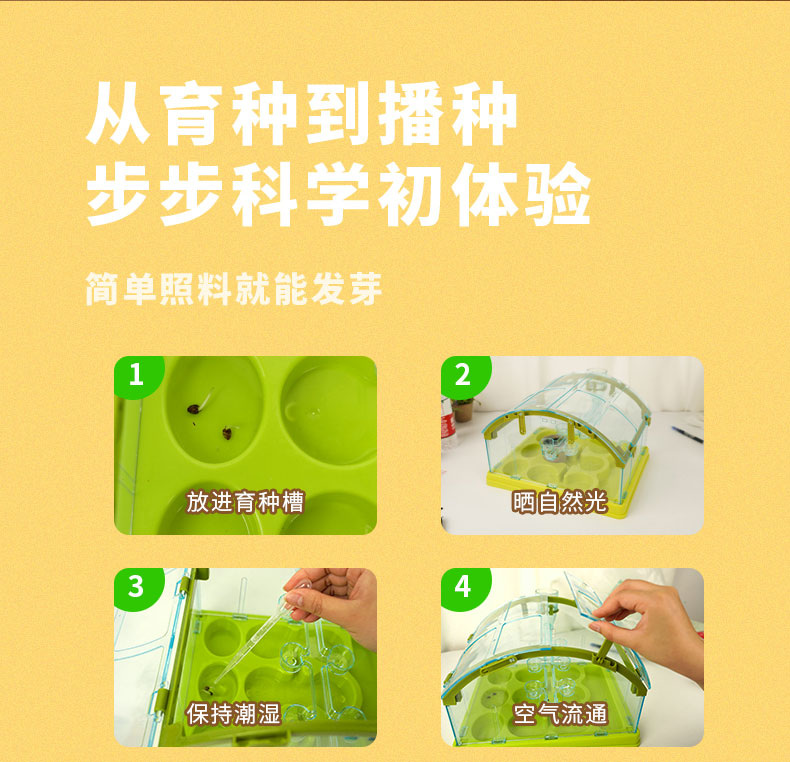 从育种到播种
步步科学初体验

简单照料就能发芽

1
放进育种槽

2
晒自然光

3
保持潮湿

4
空气流通