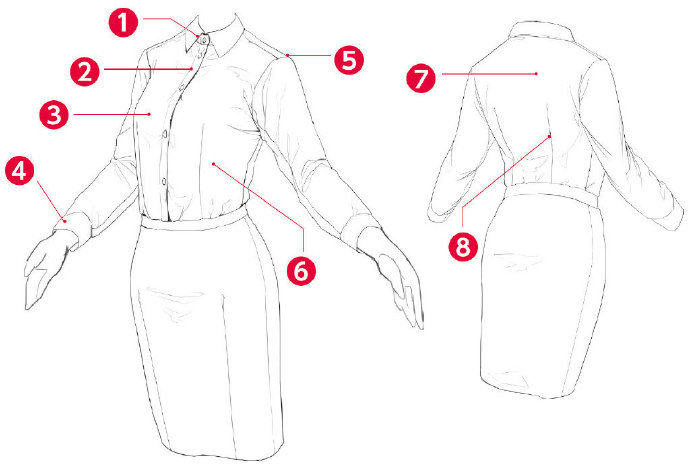 1
2
3
4
5
6
7
8