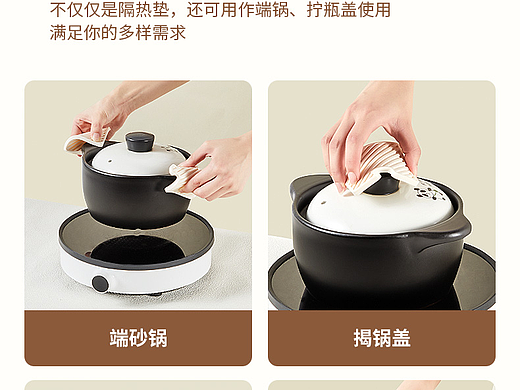 不仅仅是隔热垫，还可用作端锅、拧瓶盖使用
满足你的多样需求

端砂锅

揭锅盖