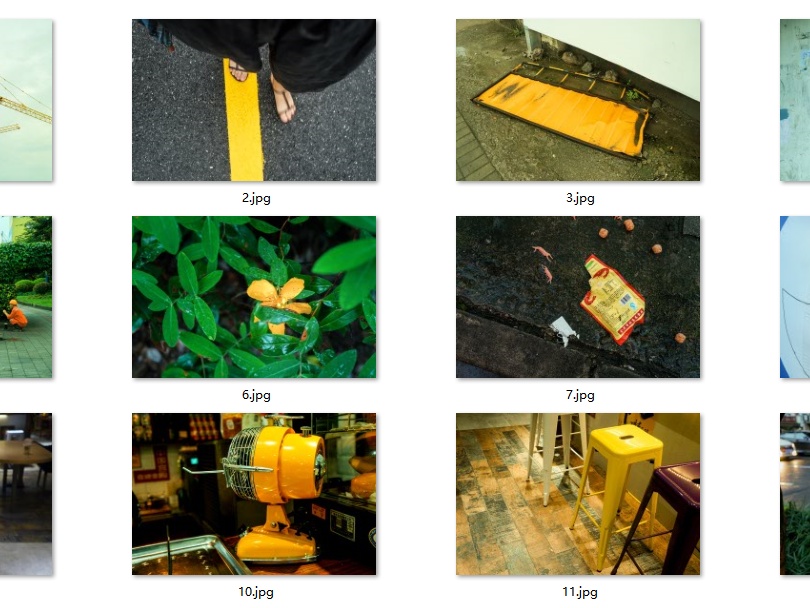 2.jpg

3.jpg

6.jpg

7.jpg

10.jpg

11.jpg