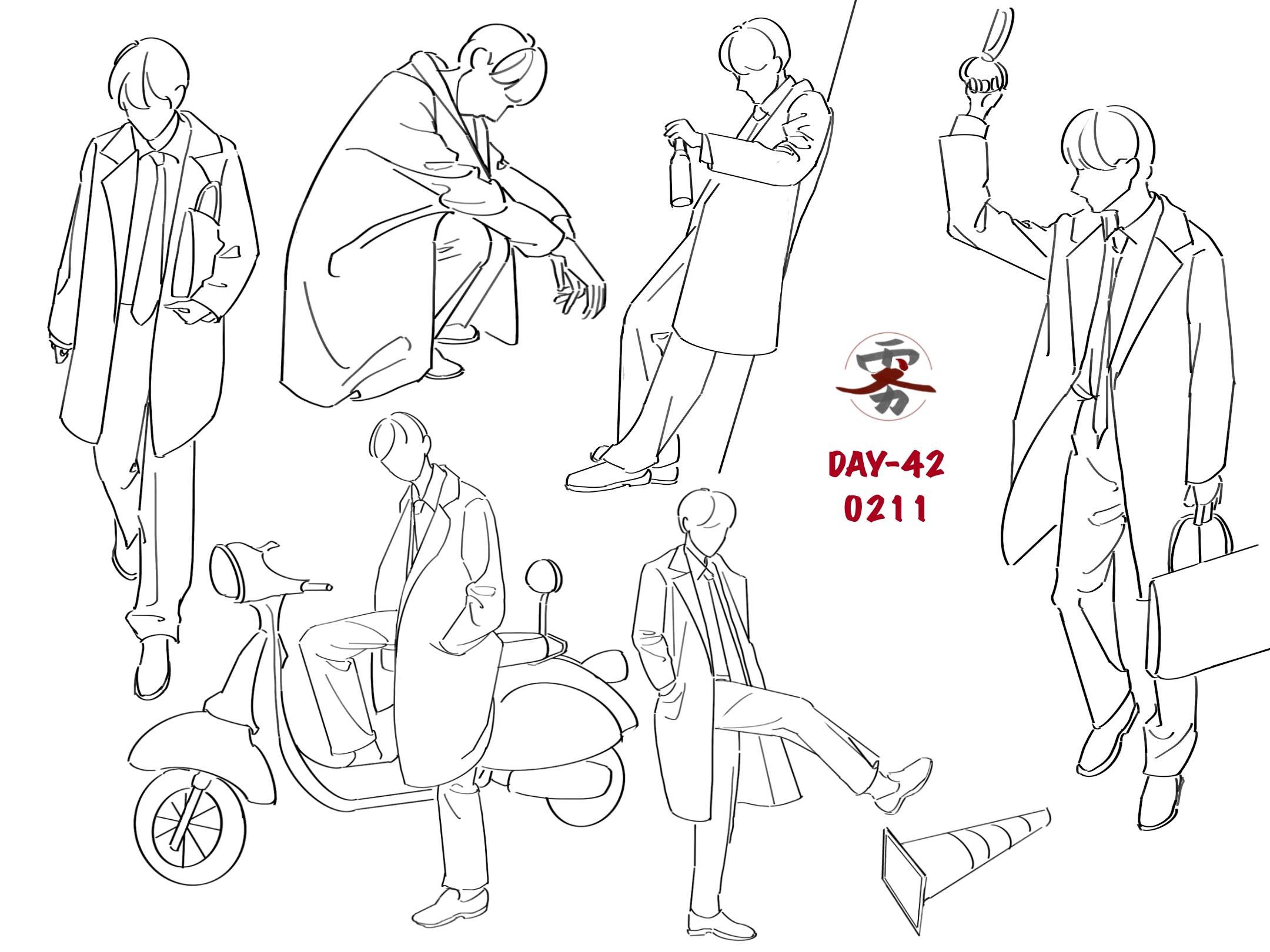 雾

DAY-42
0211