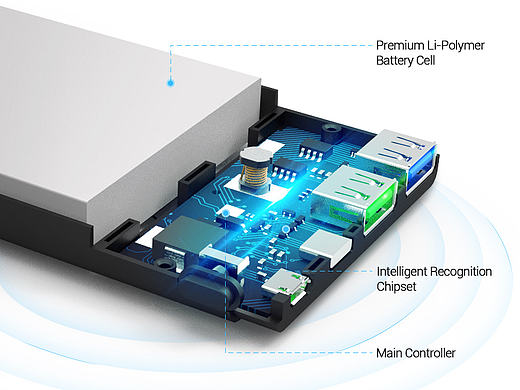 Premium Li-Polymer Battery Cell

Intelligent Recognition Chipset

Main Controller