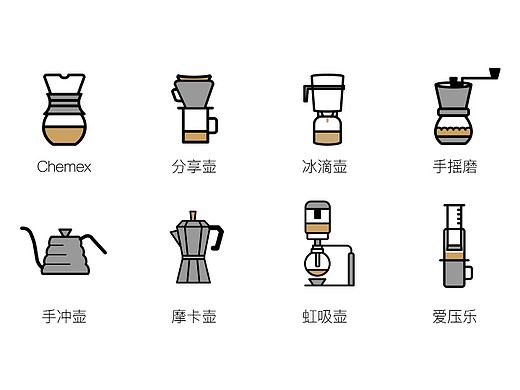 Chemex
分享壶
冰滴壶
手摇磨

手冲壶
摩卡壶
虹吸壶
爱压乐