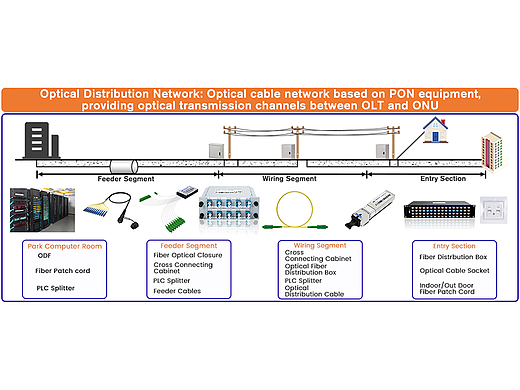 Optical Distribution Network: Optical cable network based on PON equipment, providing optical transmission channels between OLT and ONU

Feeder Segment

Wiring Segment

Entry Section

Park Computer Room
ODF
Fiber Patch cord
PLC Splitter

Feeder Segment
Fiber Optical Closure
Cross Connecting Cabinet
PLC Splitter
Feeder Cables

Wiring Segment
Cross Connecting Cabinet
Optical Fiber Distribution Box
PLC Splitter
Optical Distribution Cable

Entry Section
Fiber Distrbution Box
Optical Cable Socket
Indoor/Out Door Fiber Patch Cord