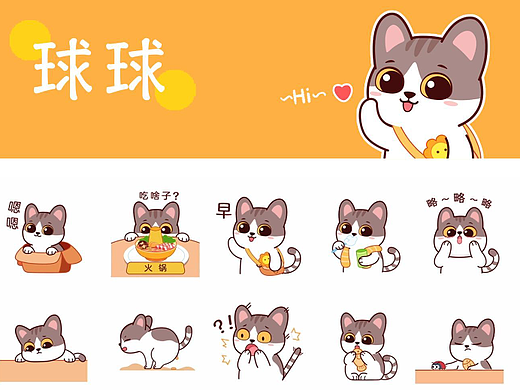 球球

~Hi~

嗯嗯

吃啥子?

火锅

早

略~略~略

?!