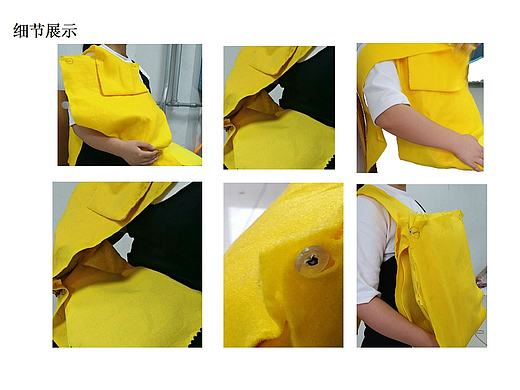 细节展示