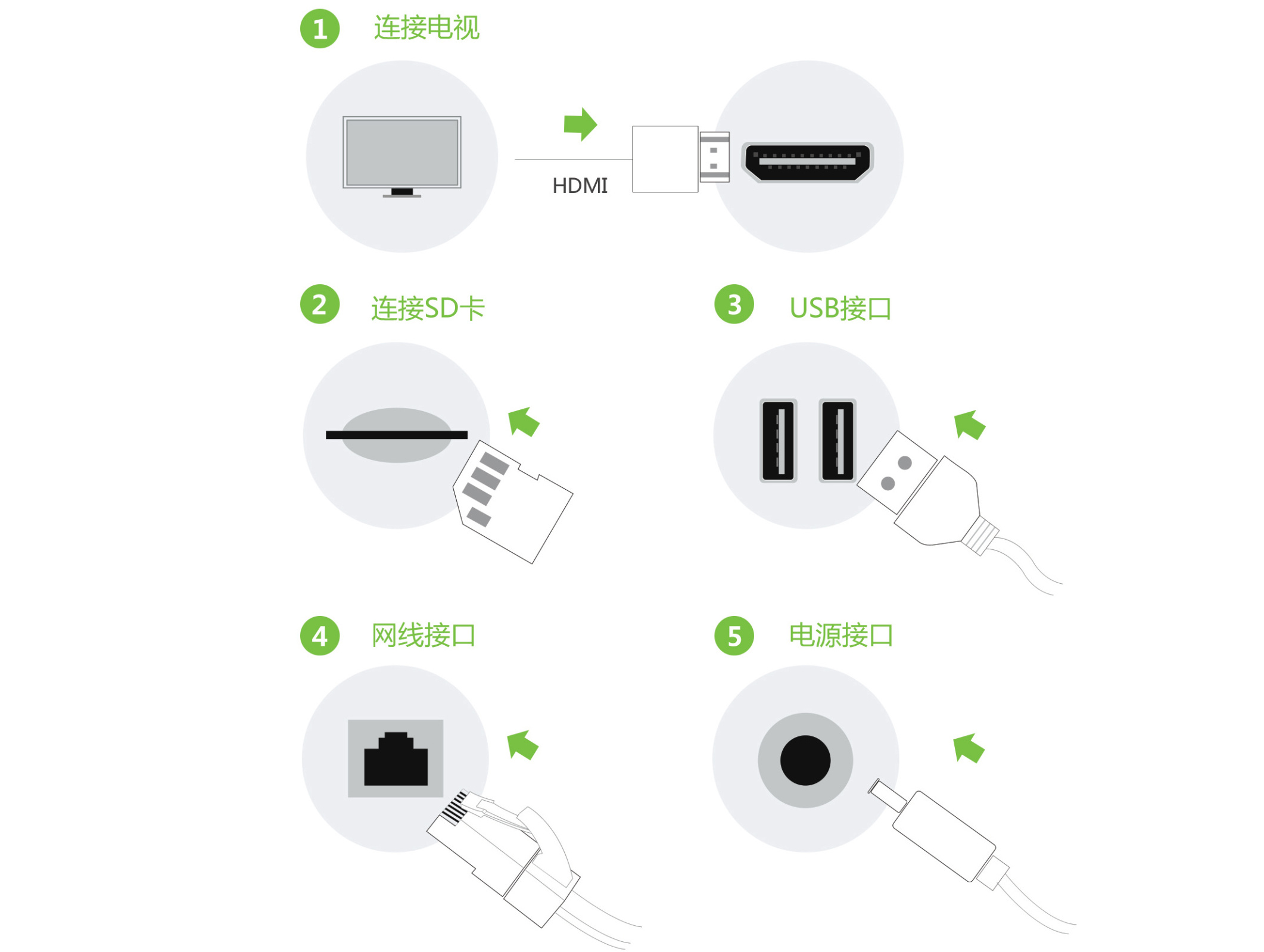 1 连接电视

HDMI

2 连接SD卡

3 USB接口

4 网线接口

5 电源接口