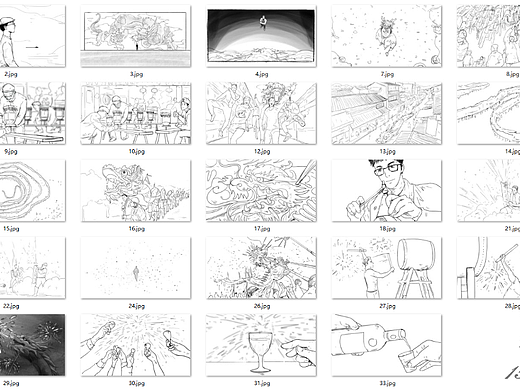 2.jpg
3.jpg
4.jpg
7.jpg
8.jpg
9.jpg
10.jpg
12.jpg
13.jpg
14.jpg
15.jpg
16.jpg
17.jpg
18.jpg
21.jpg
22.jpg
24.jpg
26.jpg
27.jpg
28.jpg
29.jpg
30.jpg
31.jpg
33.jpg